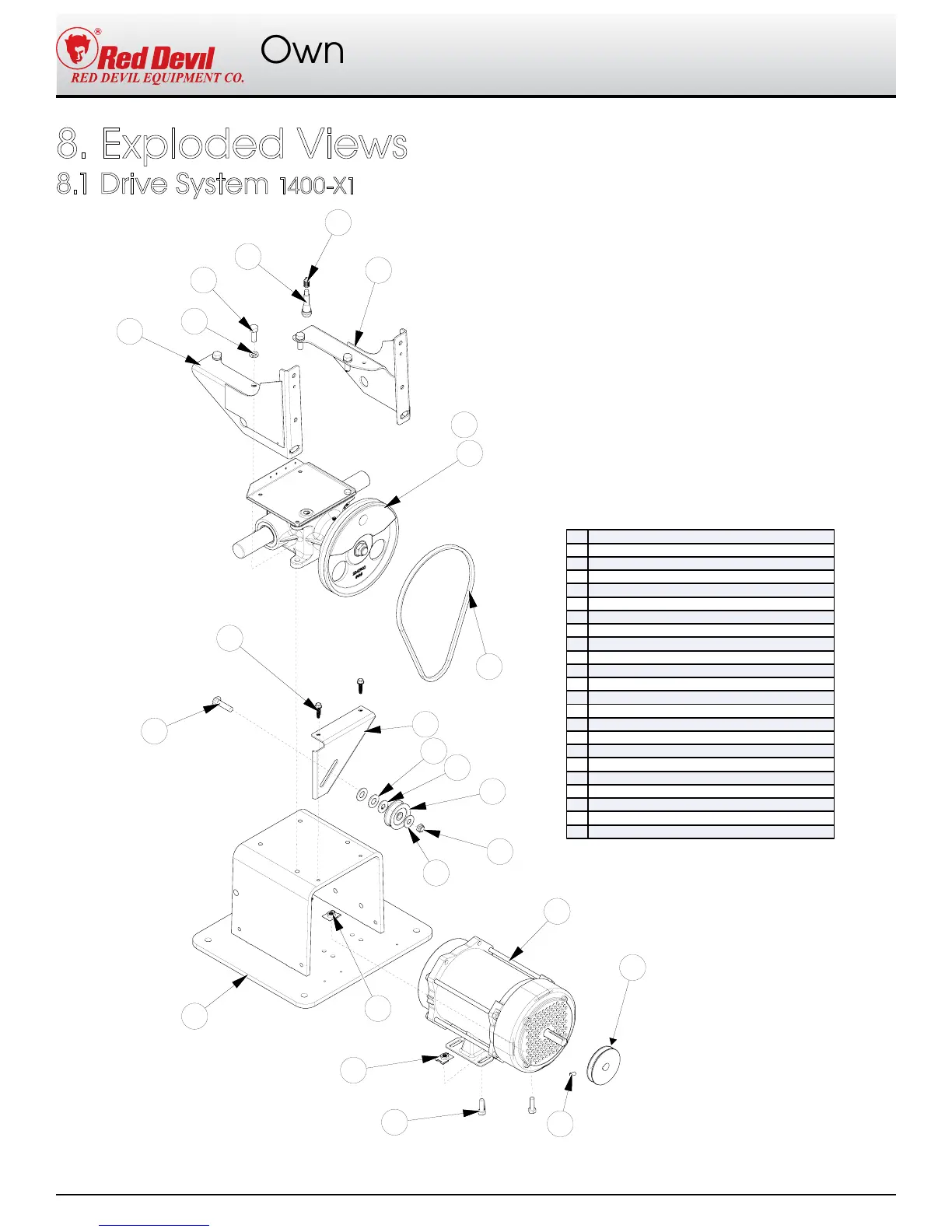 Red Devil®
RED DEVIL EQUIPMENT CO.
Own

8. Exploded Views
8.1 Drive System 1400-X1