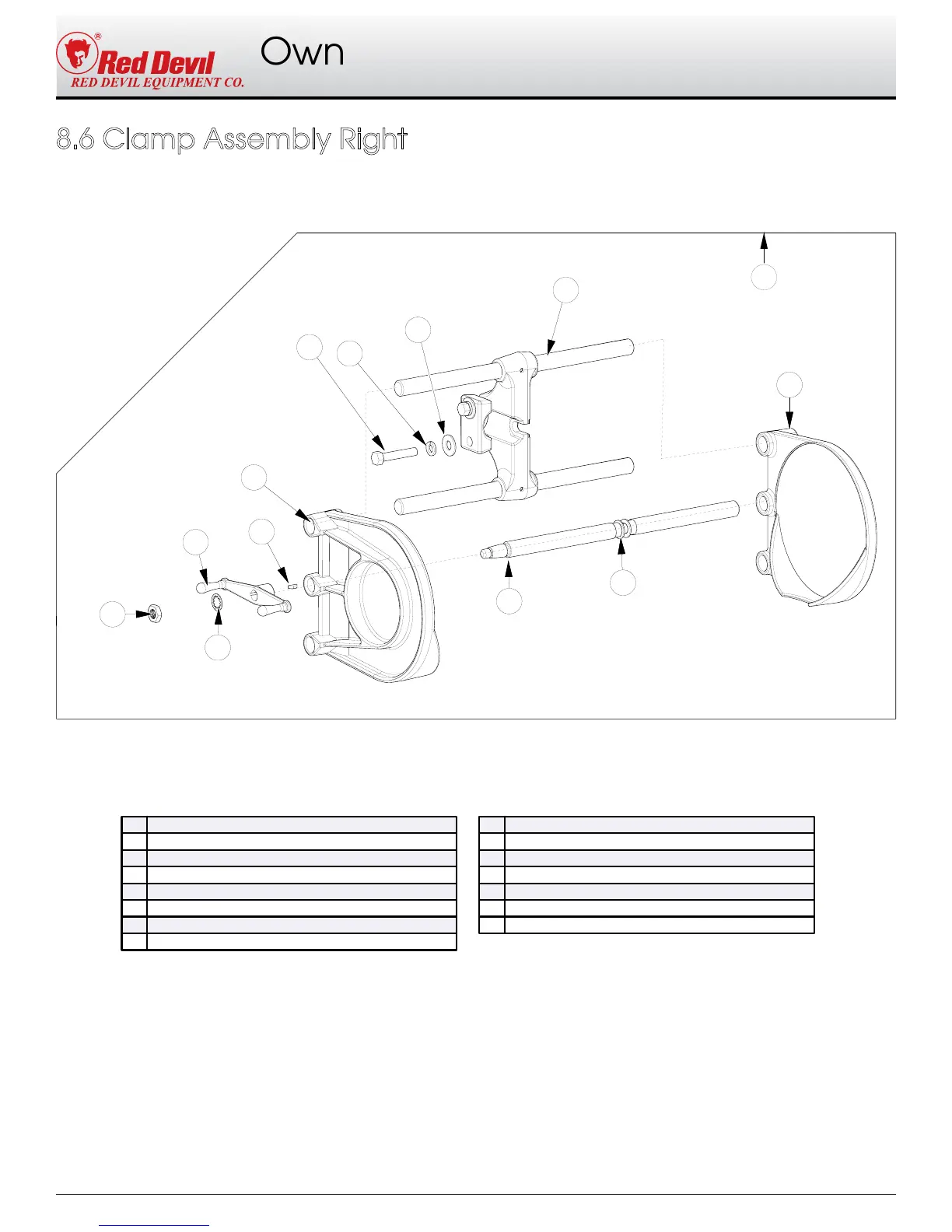 Red Devil®
RED DEVIL EQUIPMENT CO.

Own

8.6 Clamp Assembly Right