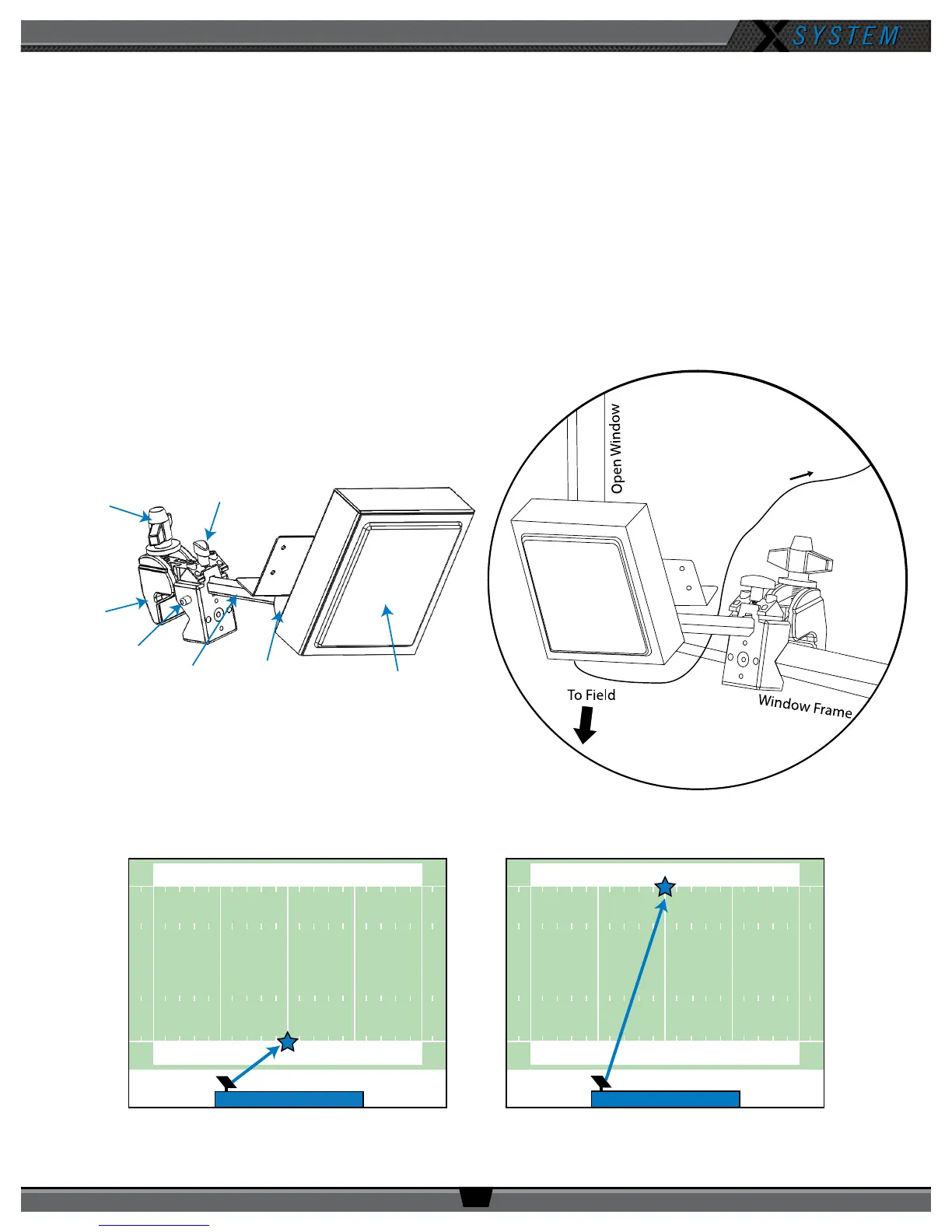 X SYSTEM

Open Window

To Field

Window Frame