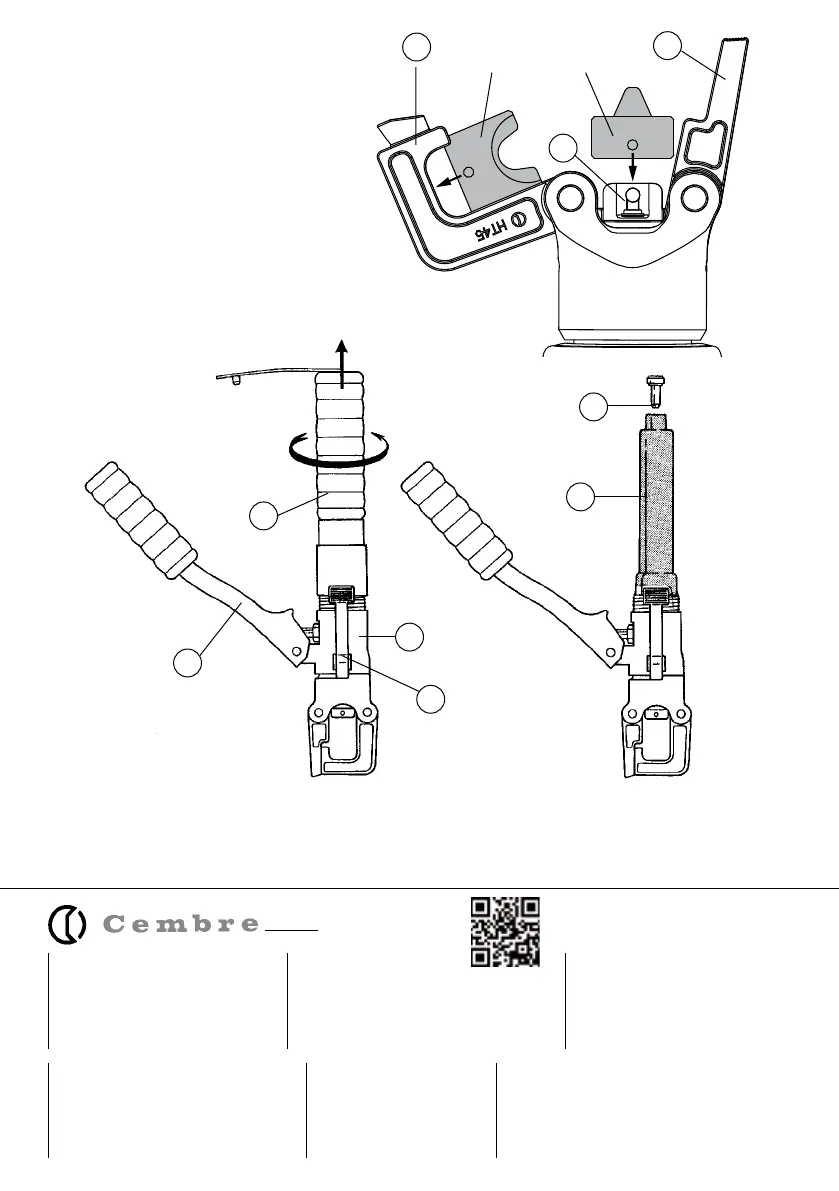 HT45

Cembre