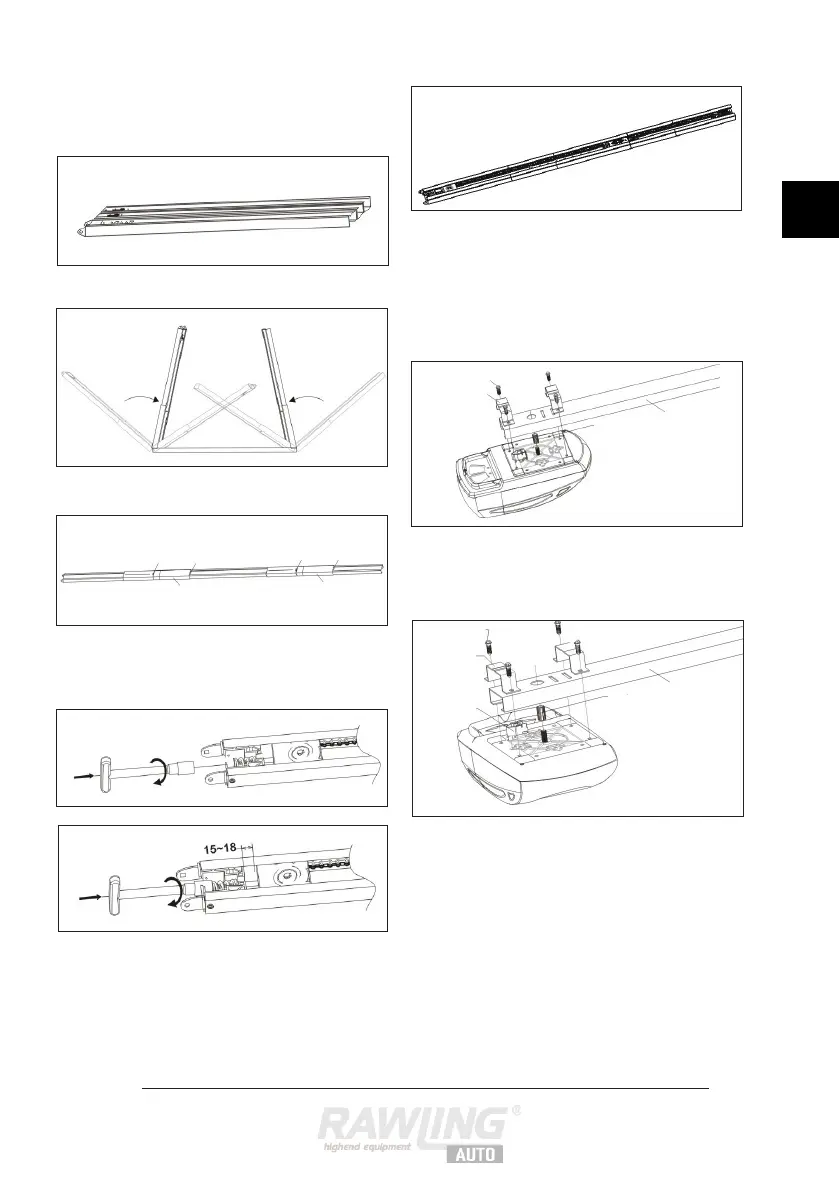 15~18

RAWLING®
highend equipment
AUTO