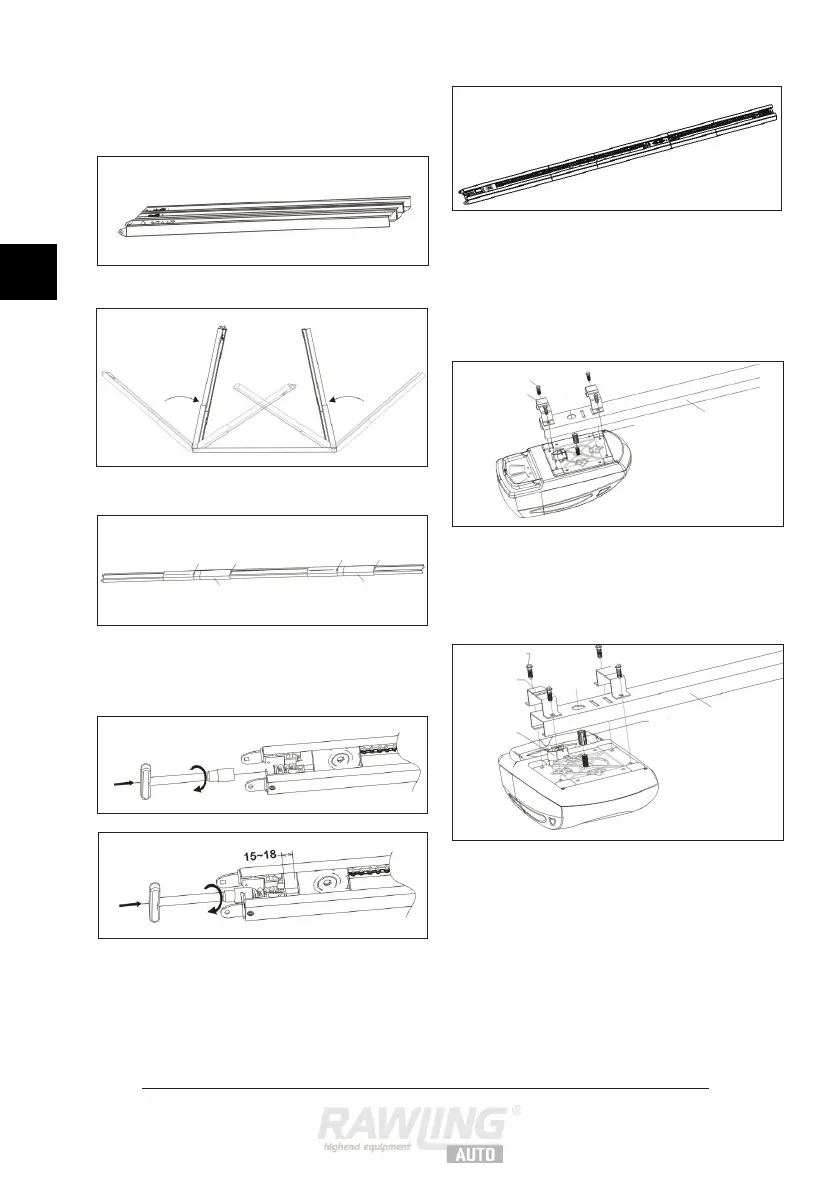 15~18

RAWLING®
highend equipment
AUTO