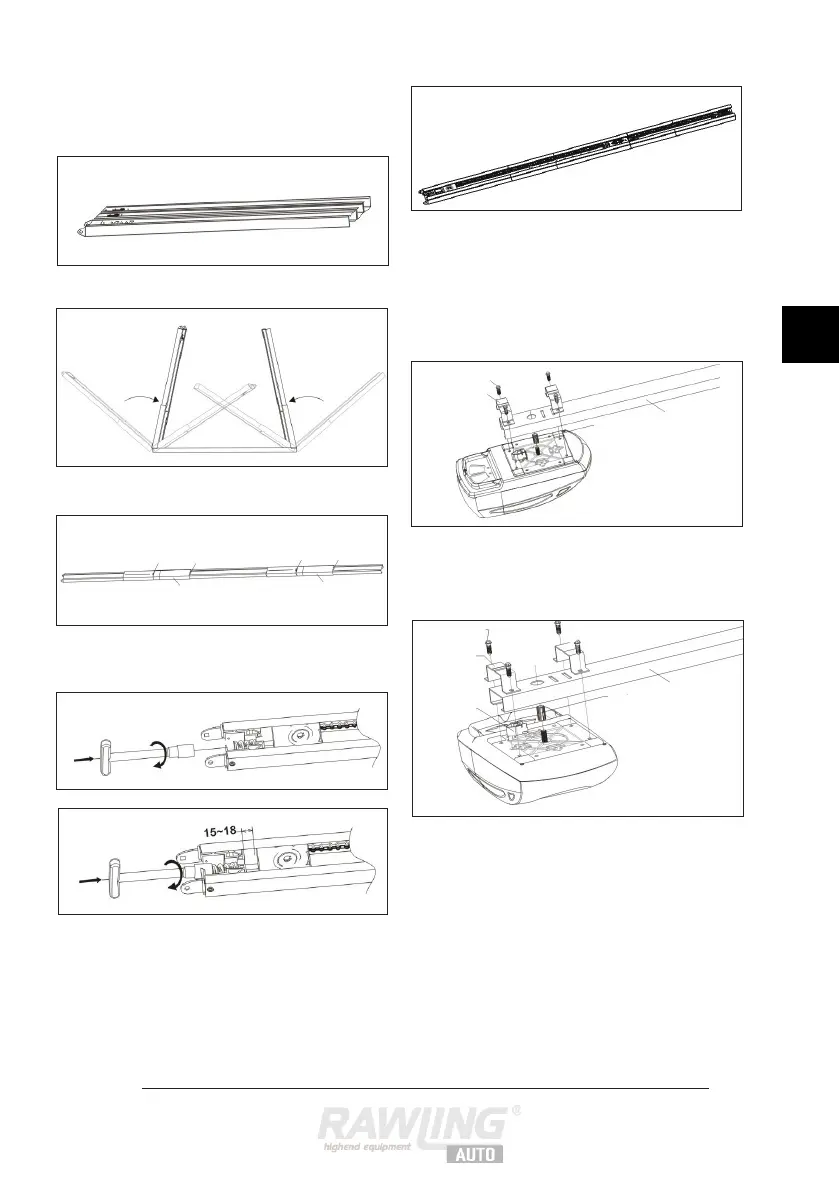 15~18

RAWLING®
highend equipment
AUTO