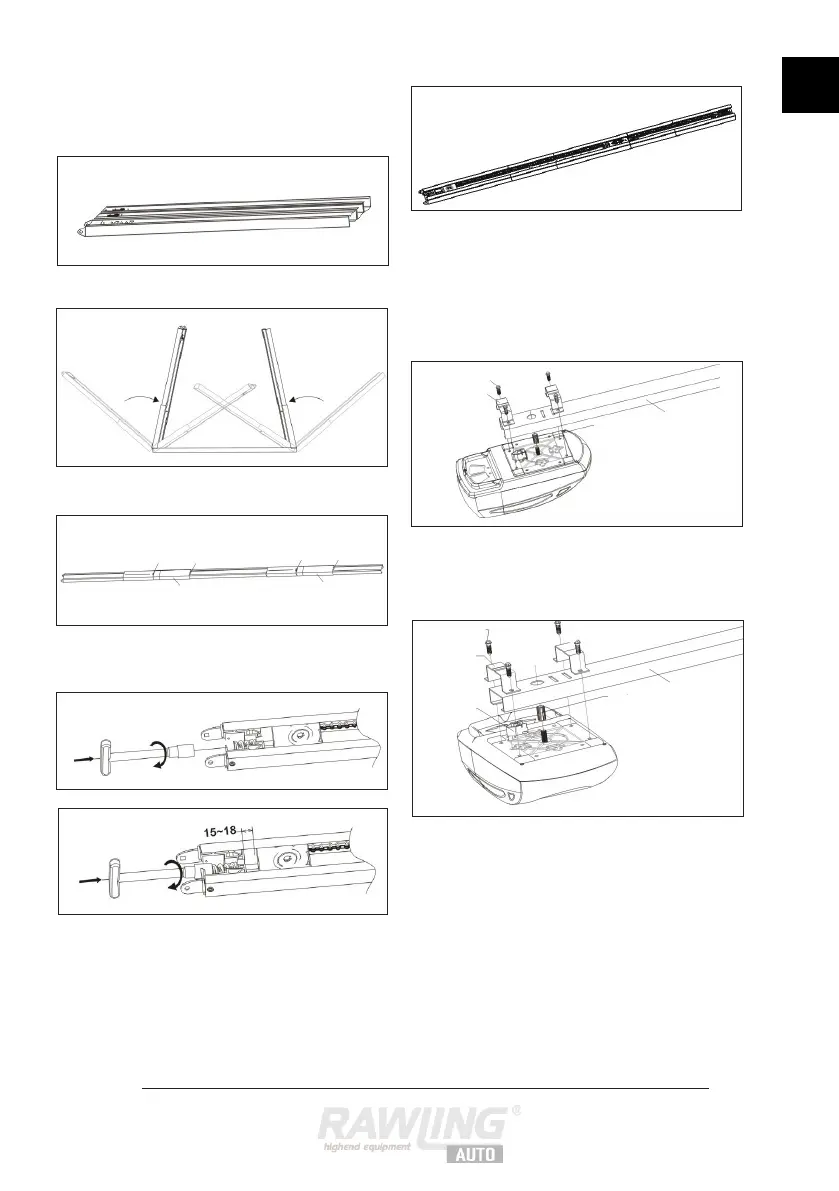 15~18

RAWLING®
highend equipment
AUTO