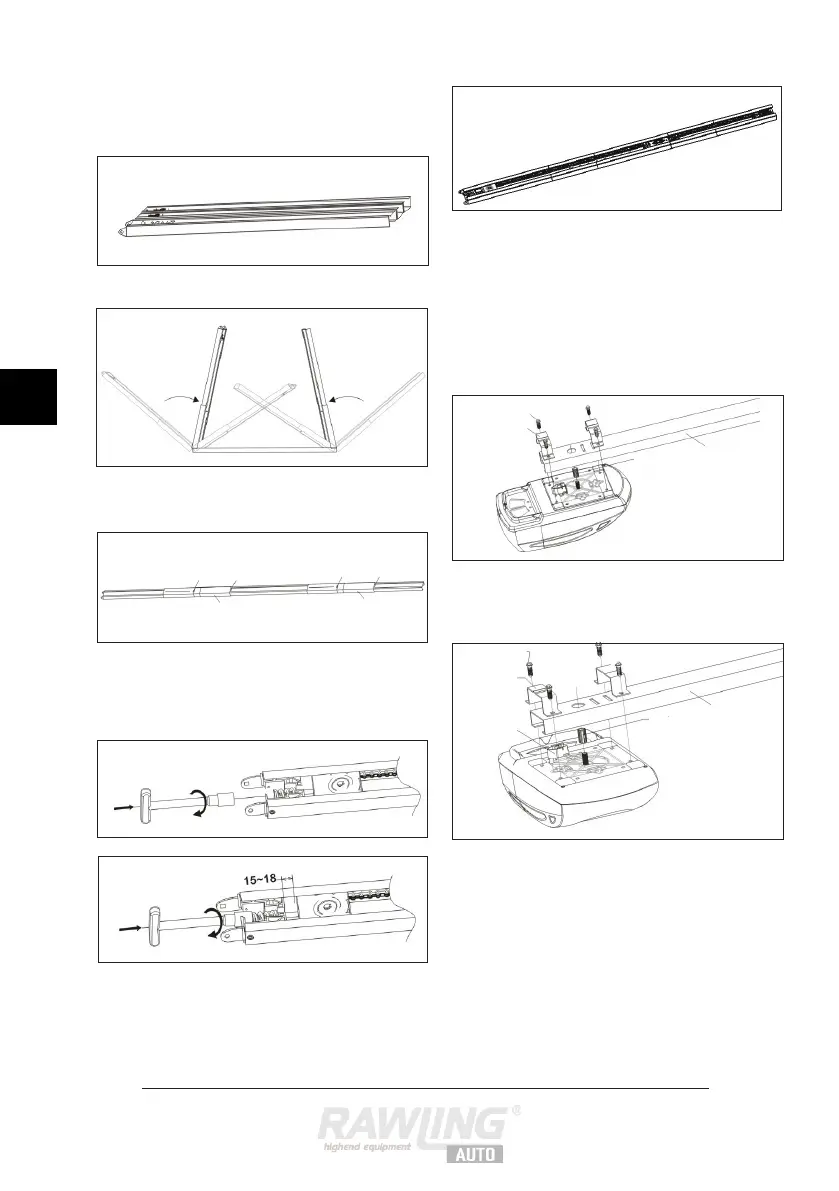 15~18

RAWLING®
highend equipment
AUTO