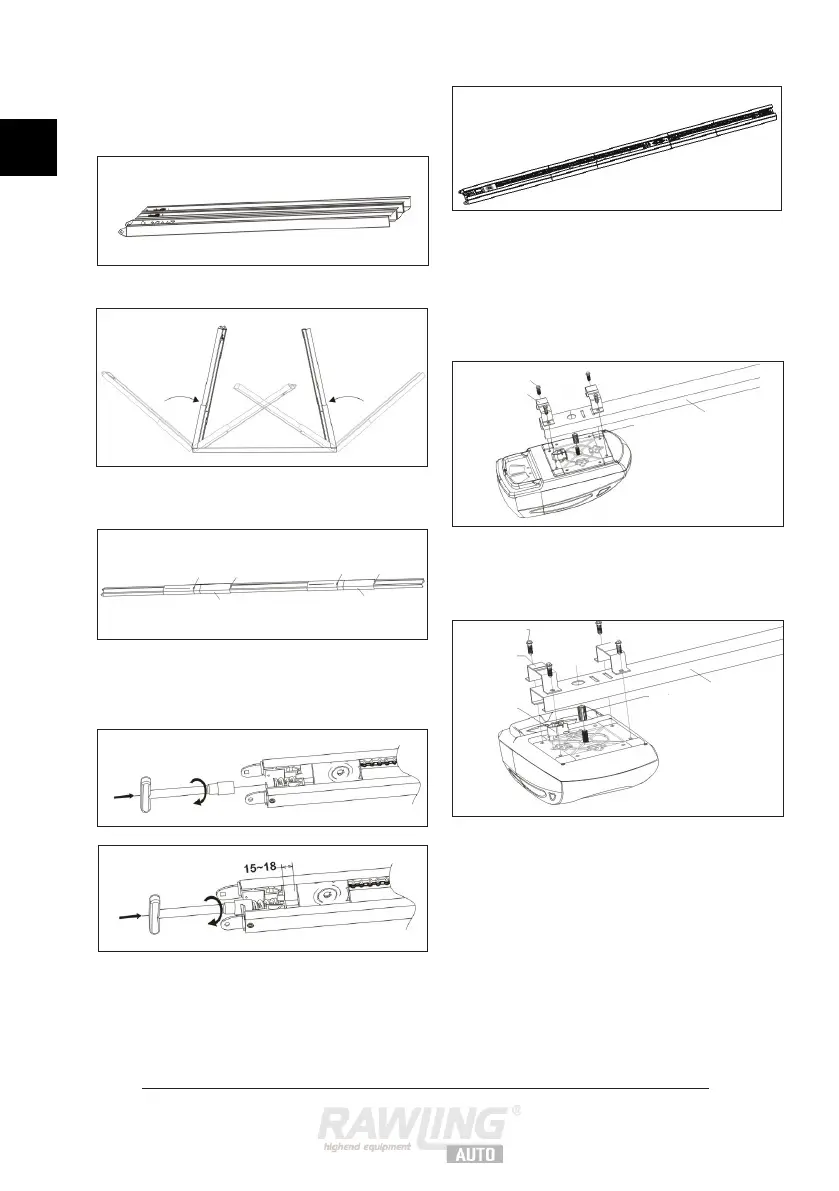 15~18

RAWLING®
highend equipment
AUTO