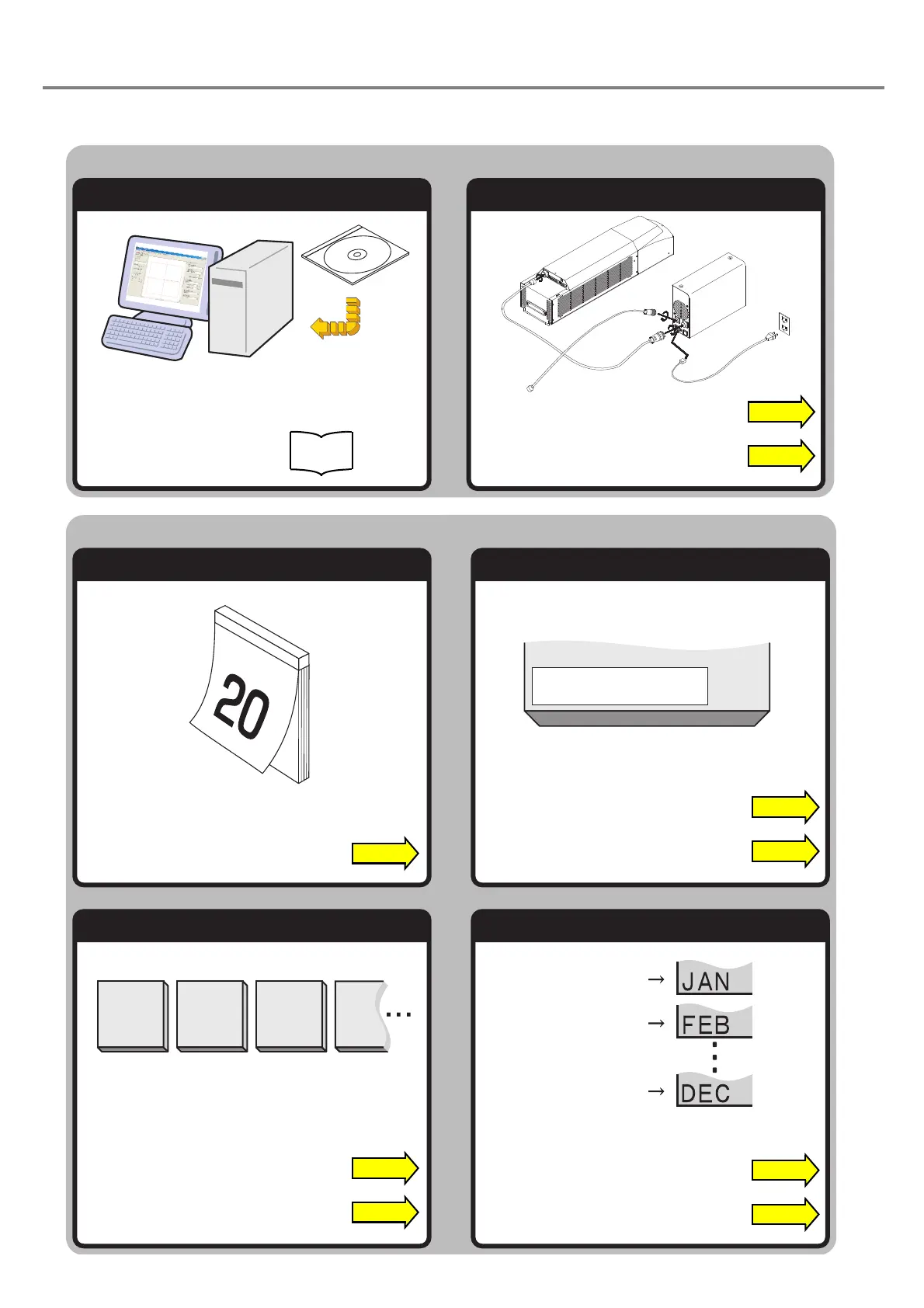 20

JAN
FEB
DEC