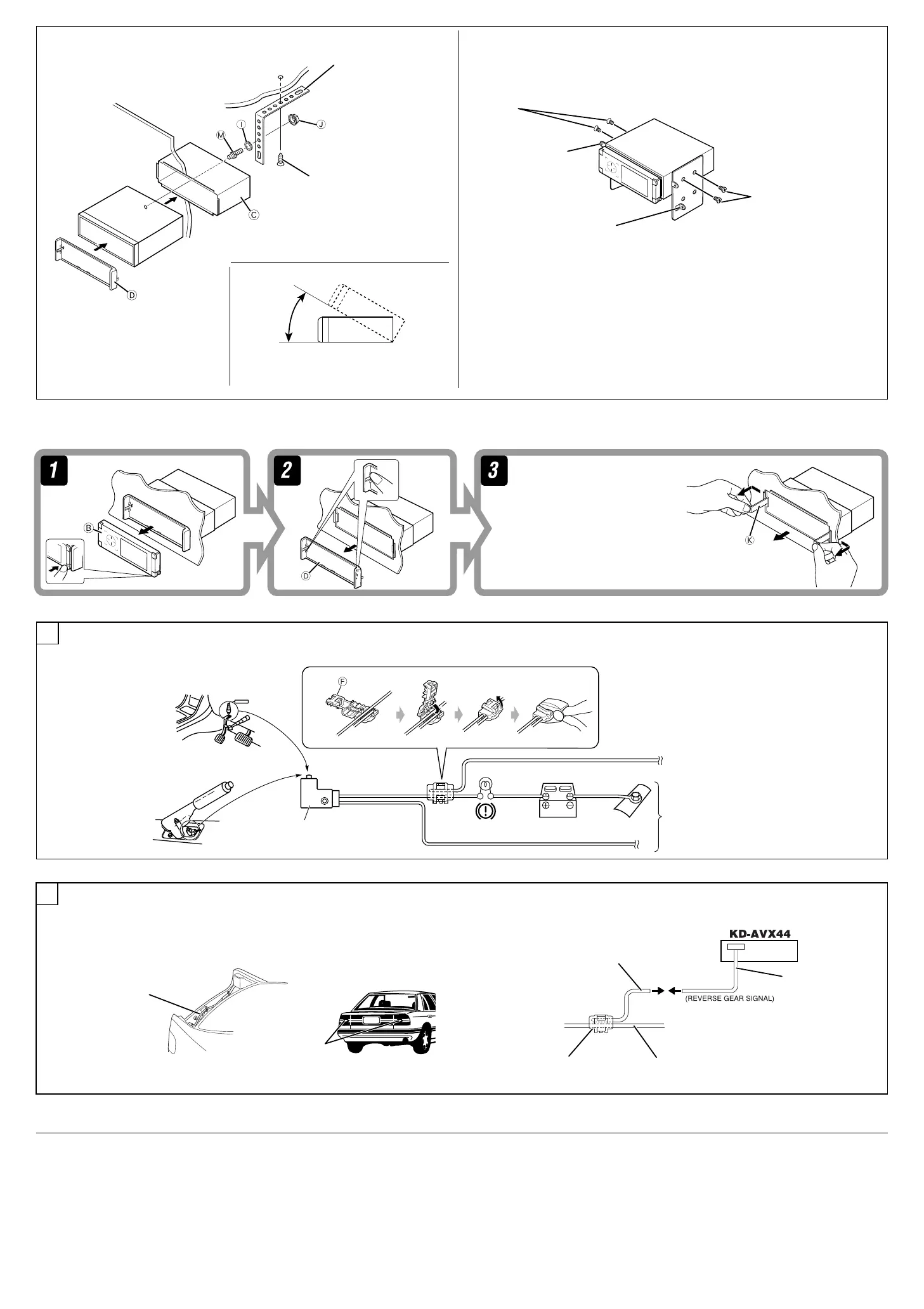 M
I
J
C
D

1
B
2
D
3
K

F

KD-AVX44
(REVERSE GEAR SIGNAL)