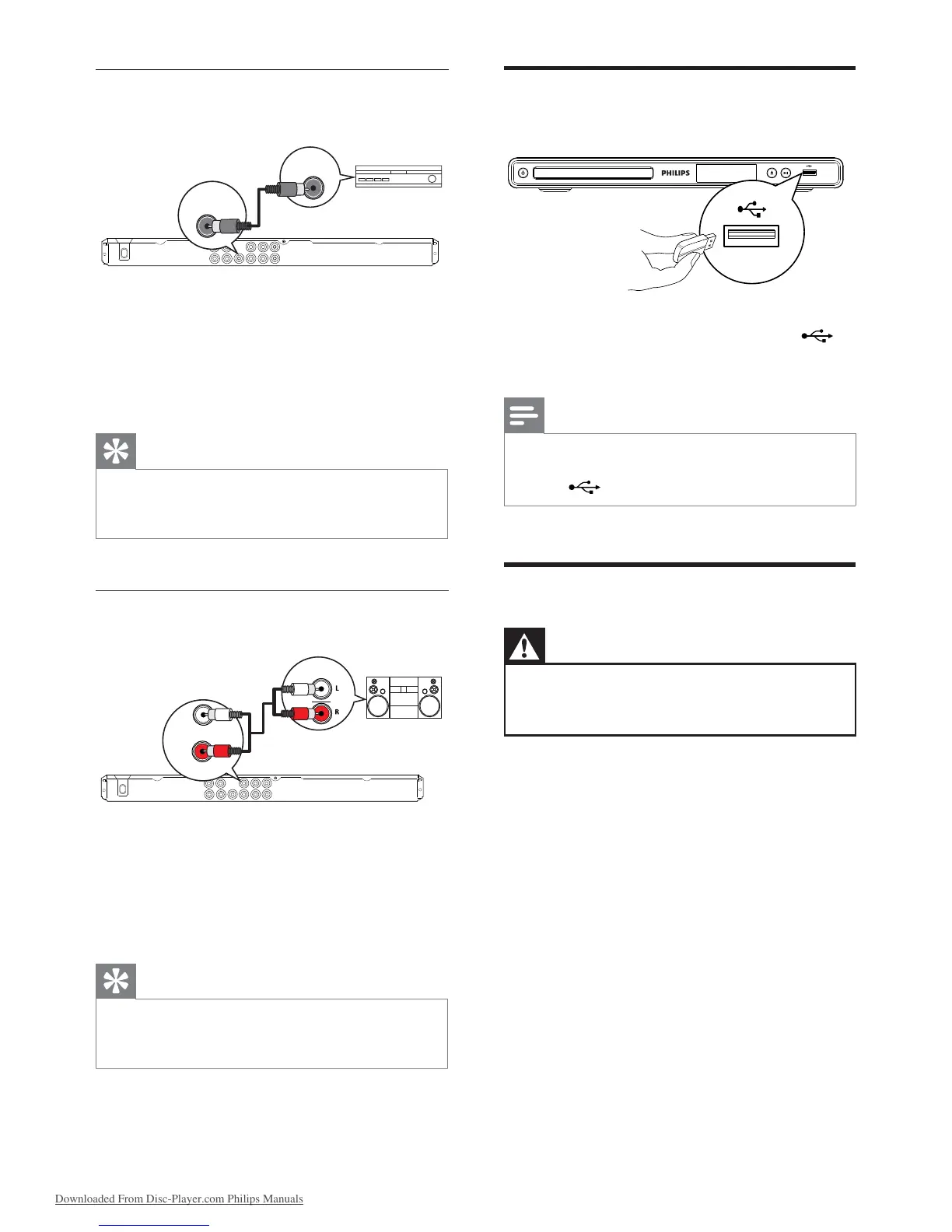 PHILIPS

L

R

Downloaded From Disc-Player.com Philips Manuals