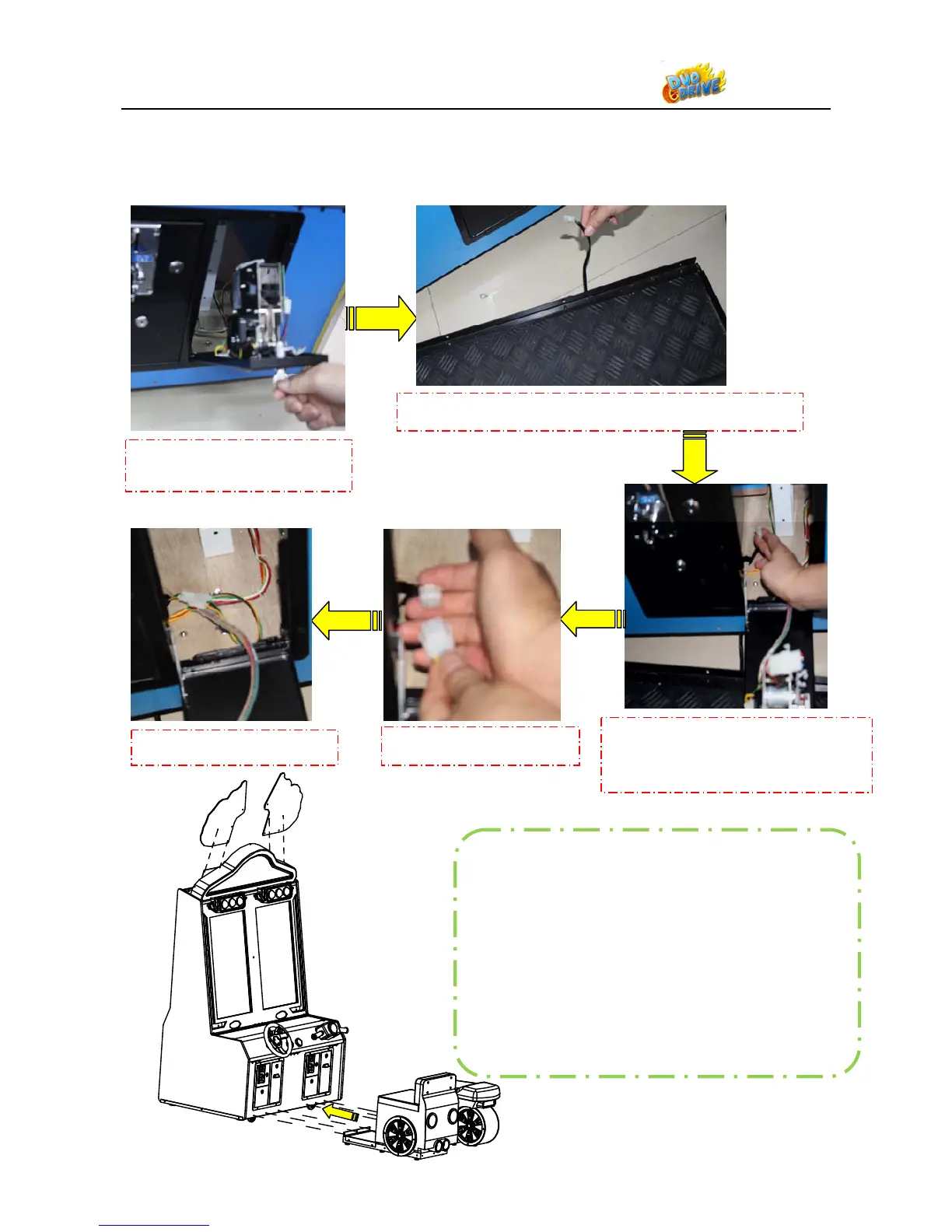 DUO DRIVE