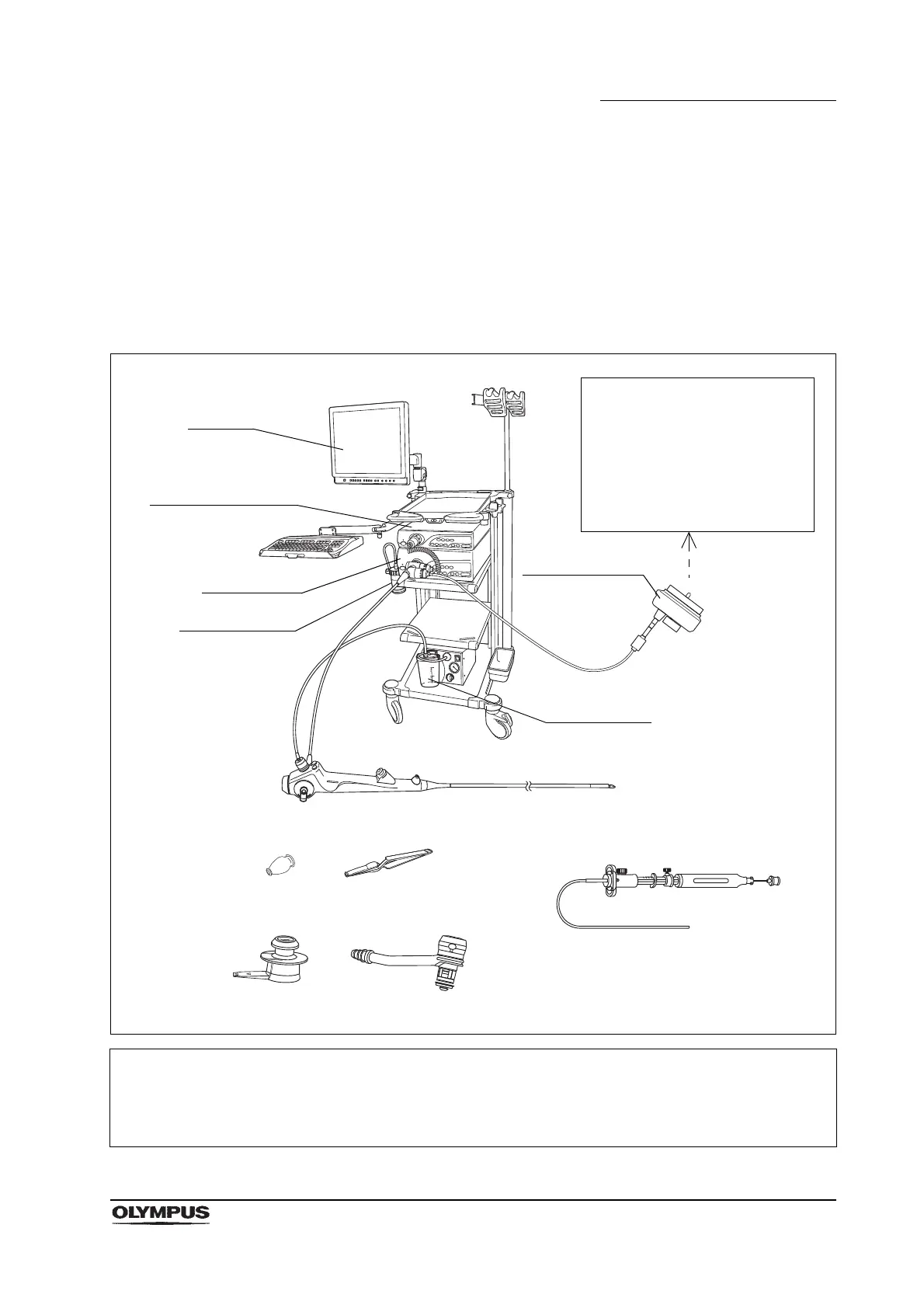 OLYMPUS