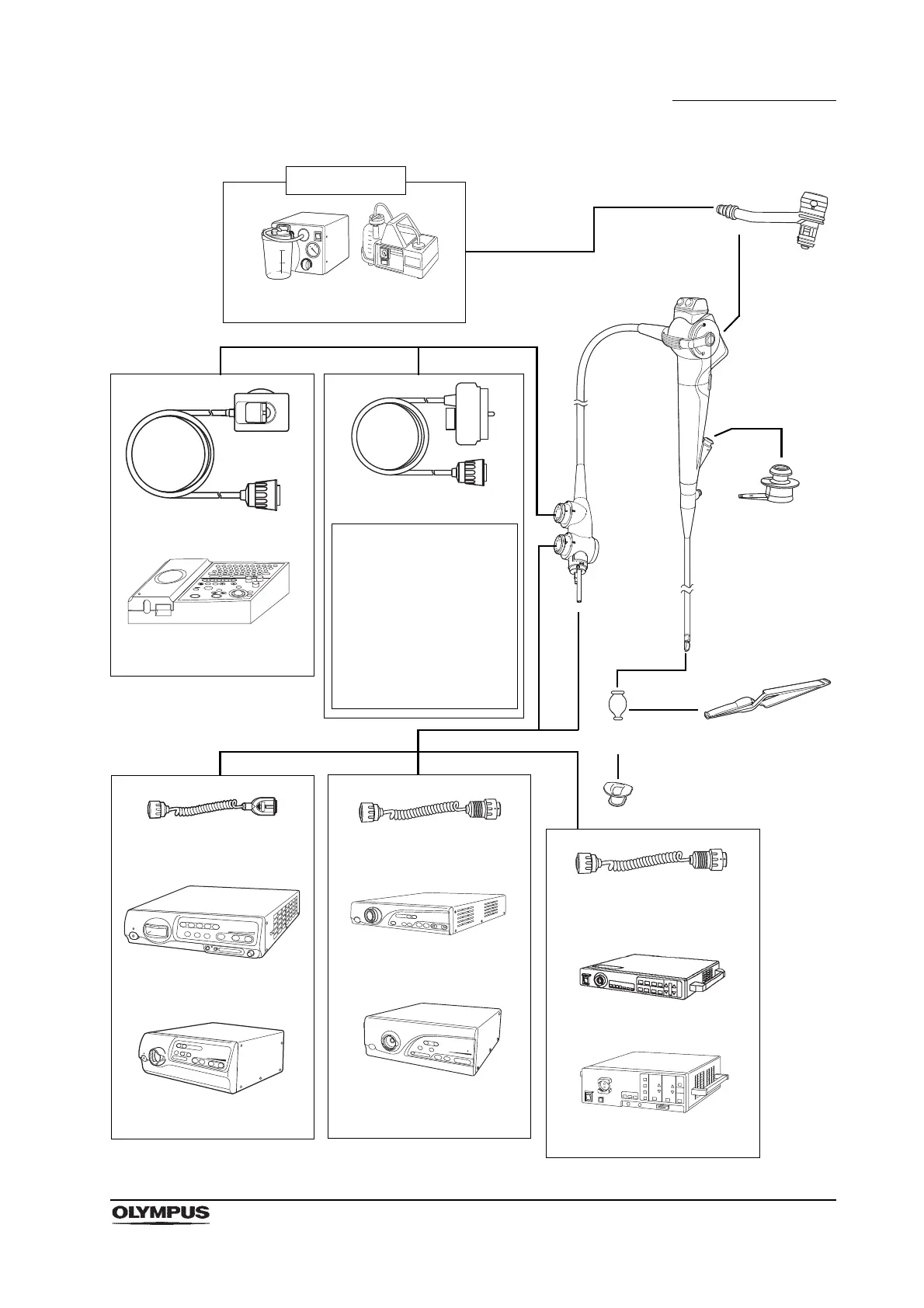 OLYMPUS