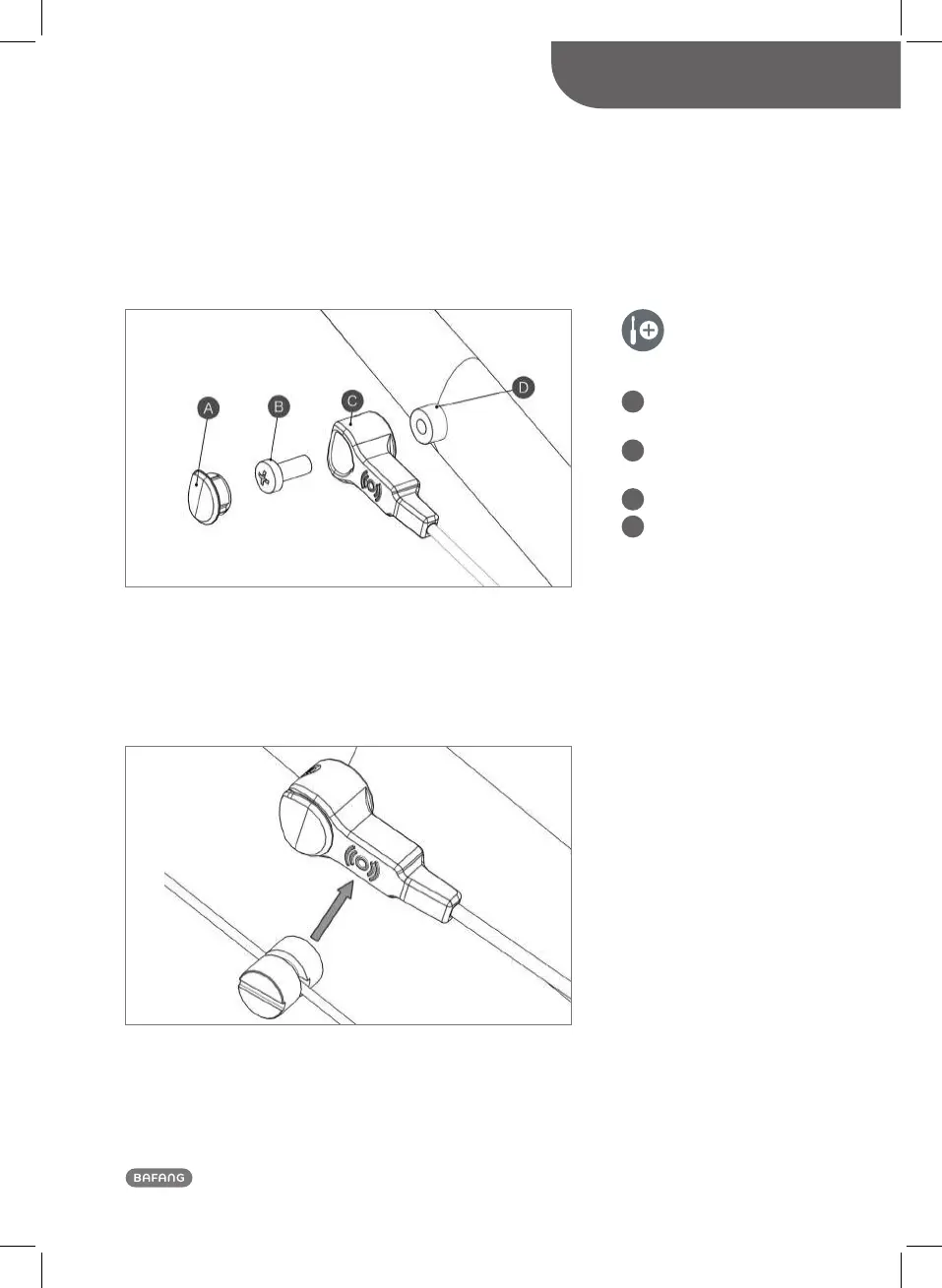 A

B

C

D

BAFANG