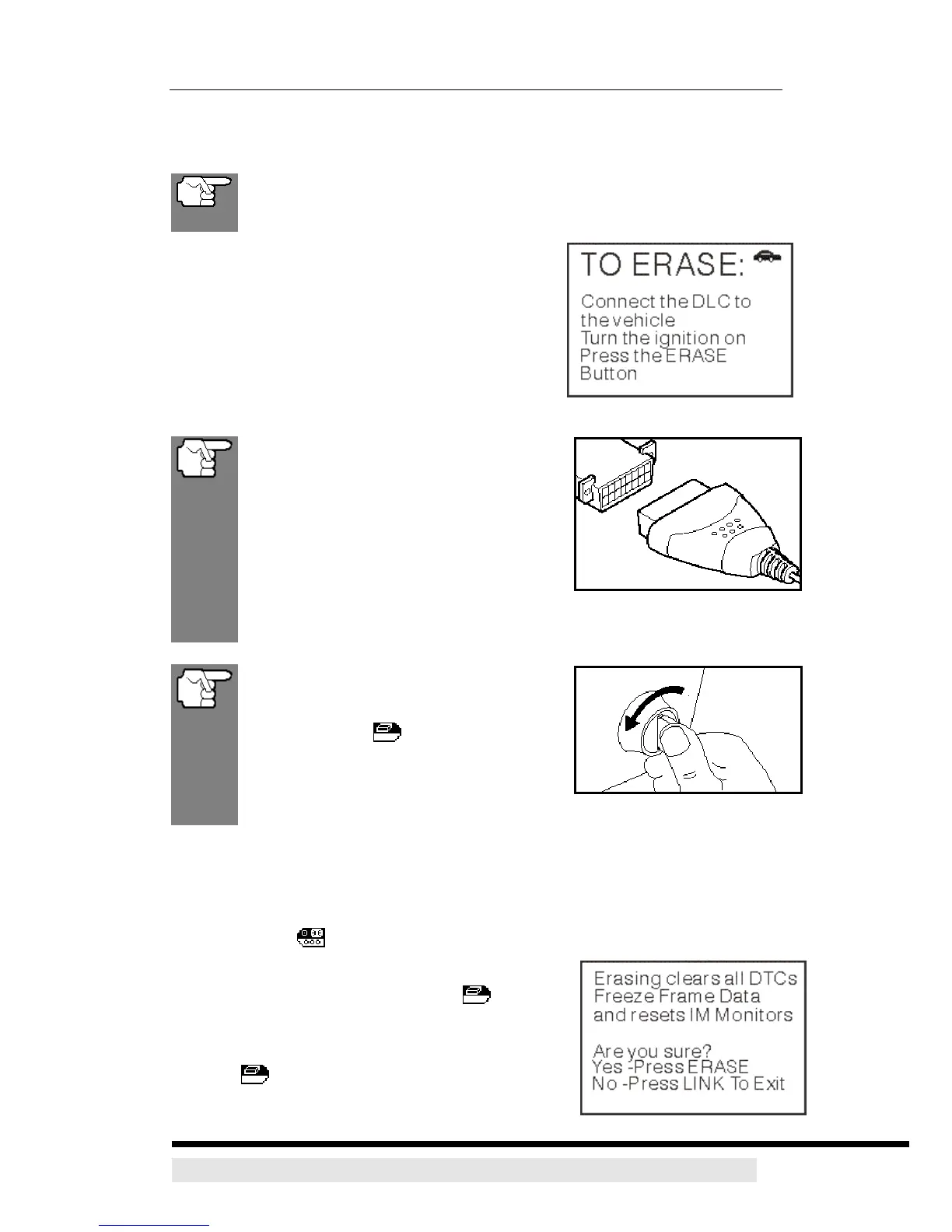 TO ERASE:

Connect the DLC to the vehicle
Turn the ignition on
Press the ERASE Button

Erasing clears all DTCs
Freeze Frame Data
and resets IM Monitors

Are you sure?
Yes -Press ERASE
No -Press LINK To Exit