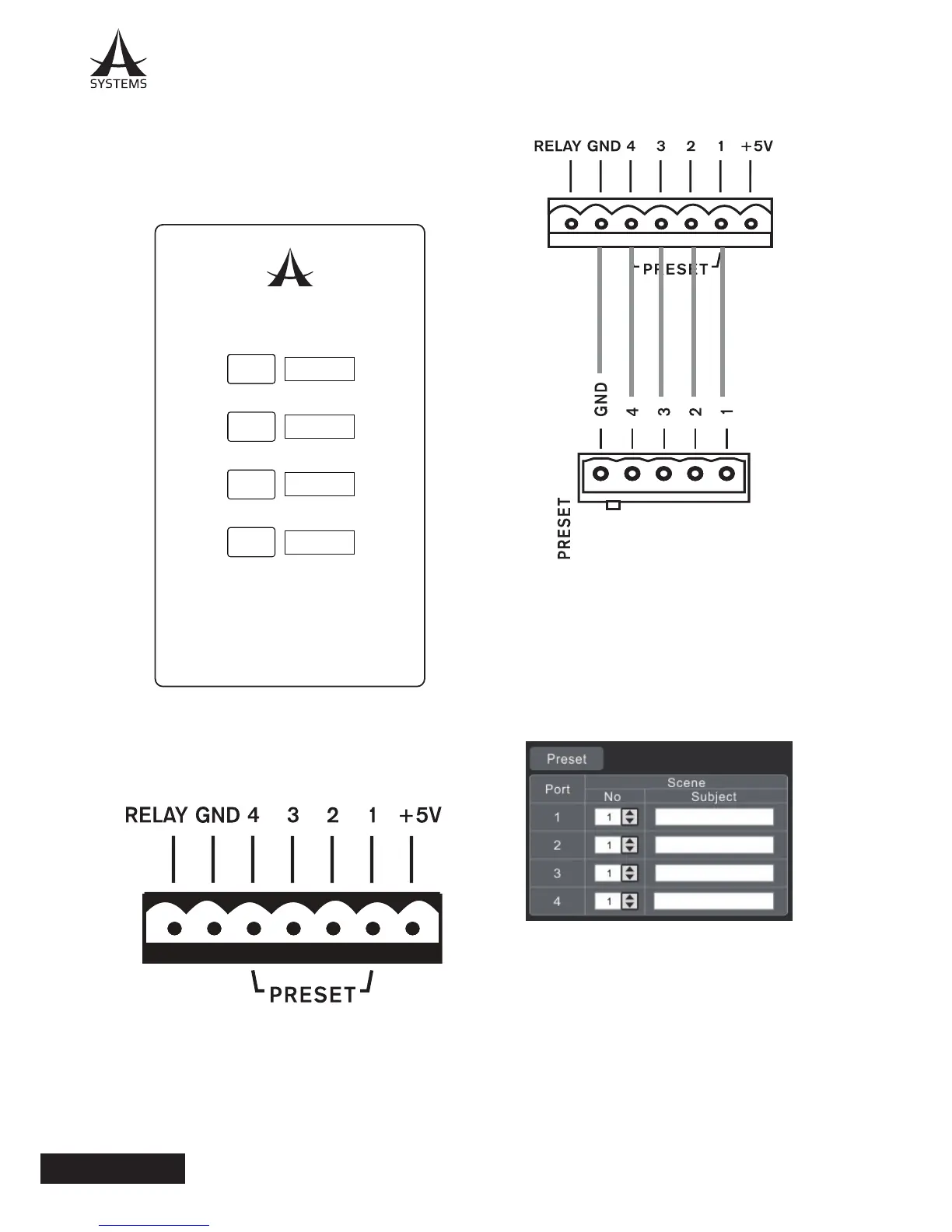 SYSTEMS

RELAY GND 4 3 2 1 +5V

PRESET

GND 4 3 2 1

PRESET

RELAY GND 4 3 2 1 +5V

PRESET

Preset

| Port | Scene No | Scene Subject |
|---|---|---|
| 1 | 1 | |
| 2 | 1 | |
| 3 | 1 | |
| 4 | 1 | |