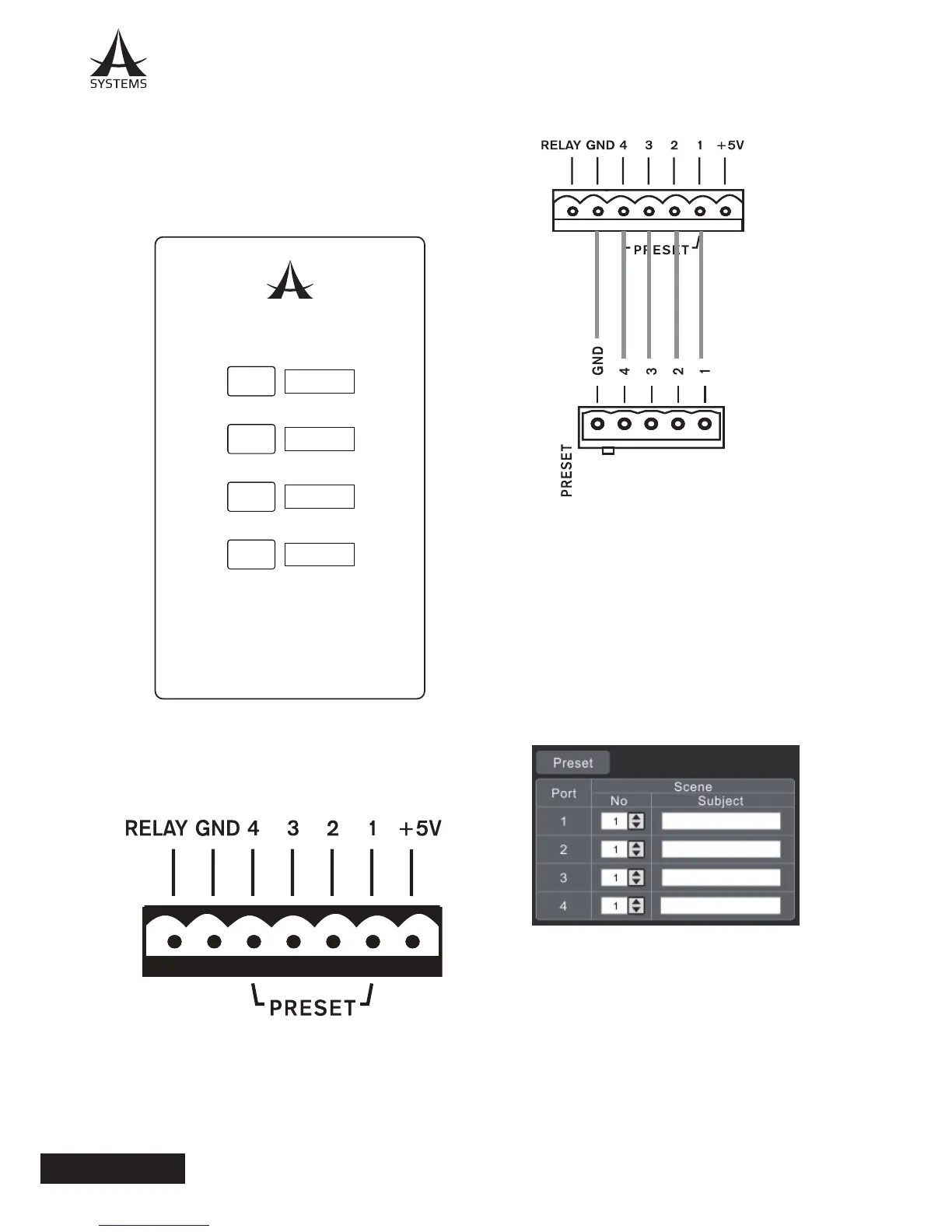 SYSTEMS

RELAY GND 4 3 2 1 +5V

PRESET

GND 4 3 2 1

PRESET

RELAY GND 4 3 2 1 +5V

PRESET

Preset

| Port | Scene No | Scene Subject |
|---|---|---|
| 1 | 1 | |
| 2 | 1 | |
| 3 | 1 | |
| 4 | 1 | |