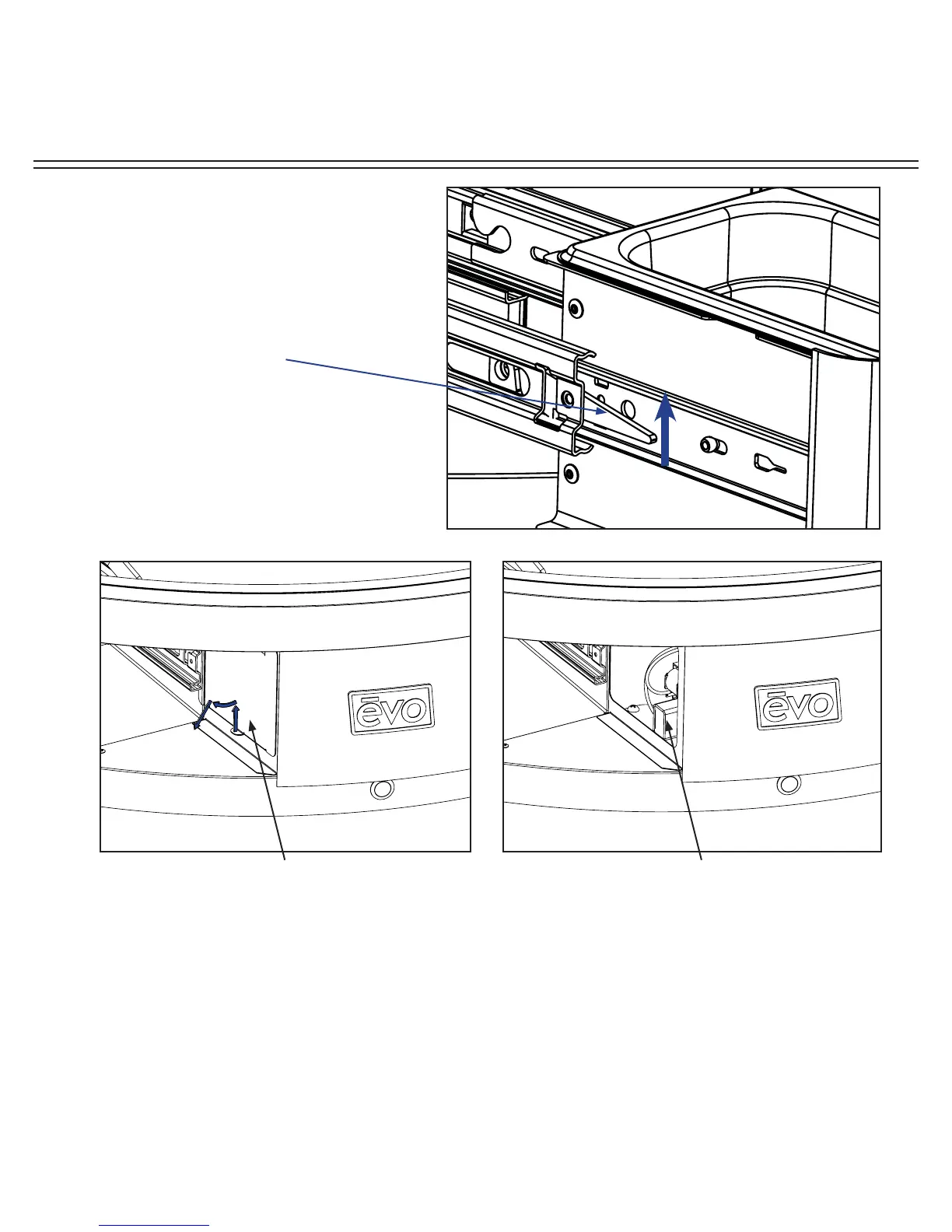 ēvo

ēvo