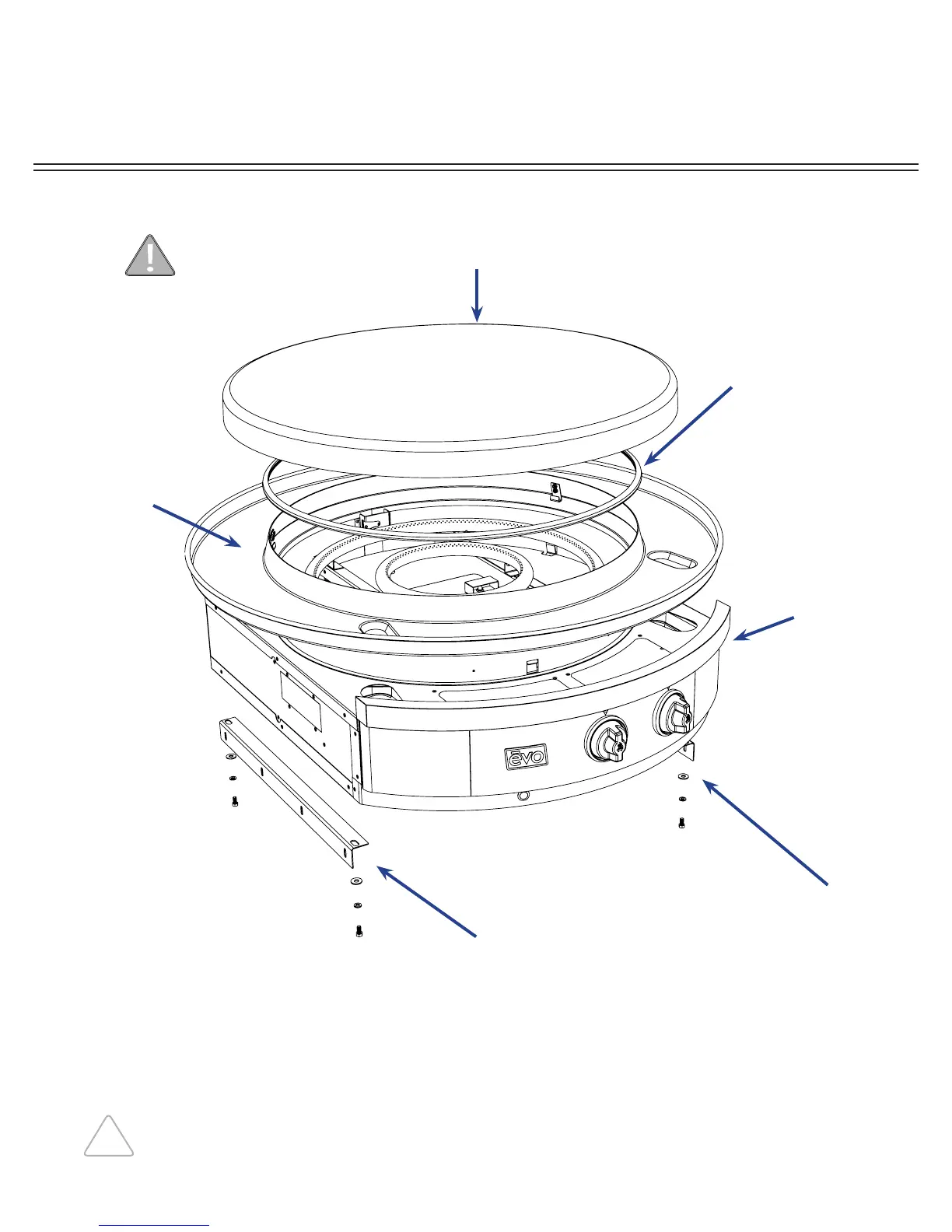 evo