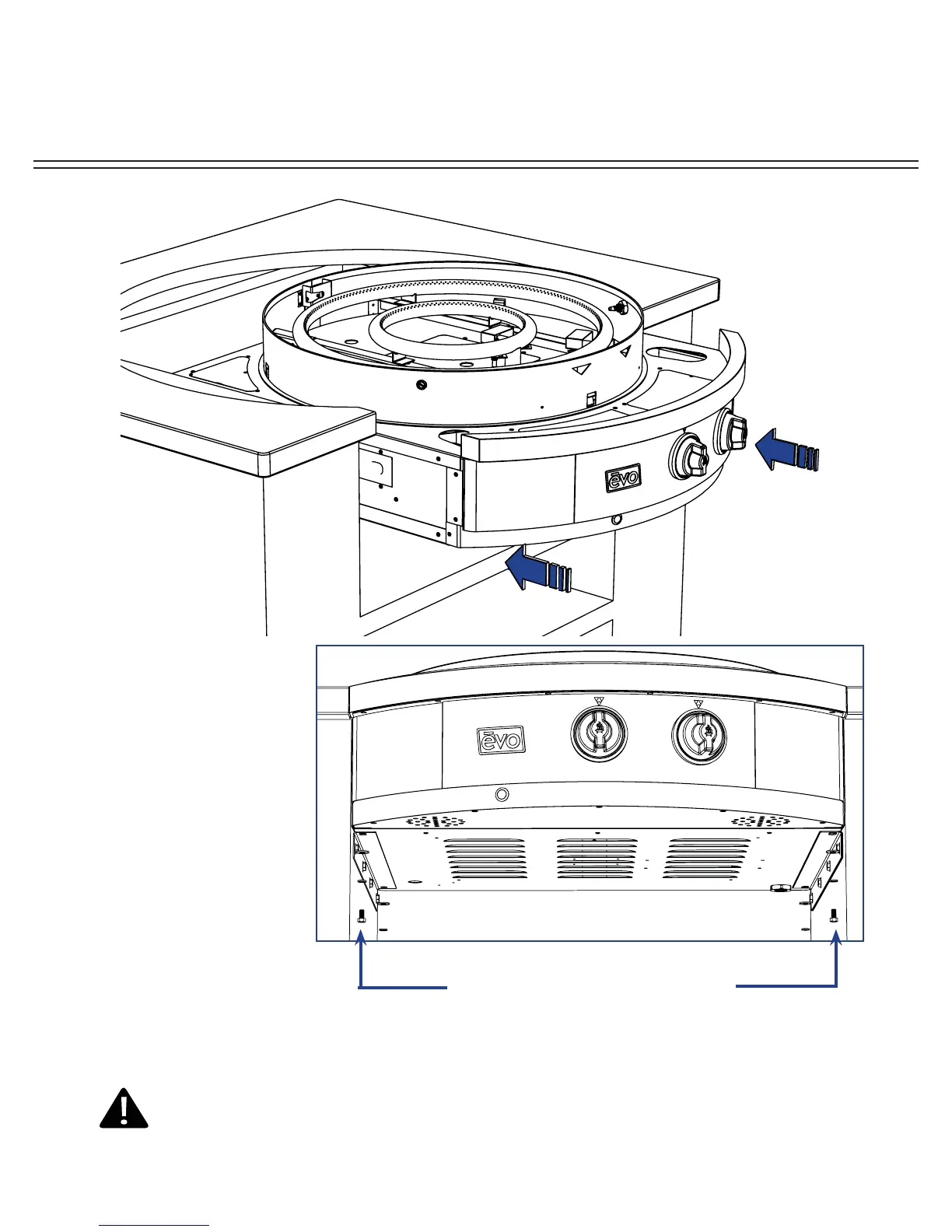 ēvo

ēvo