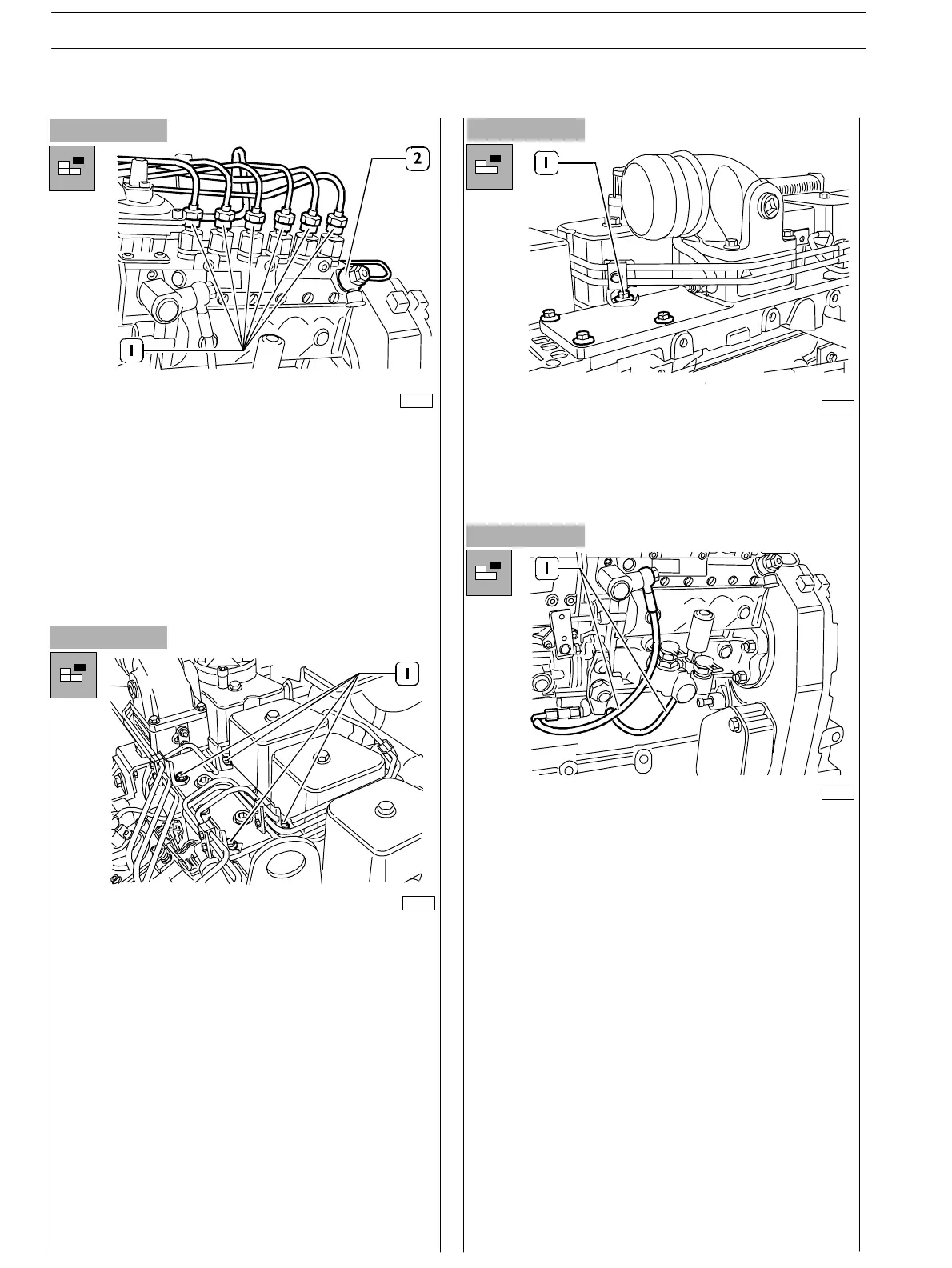 2

1

1

1

1