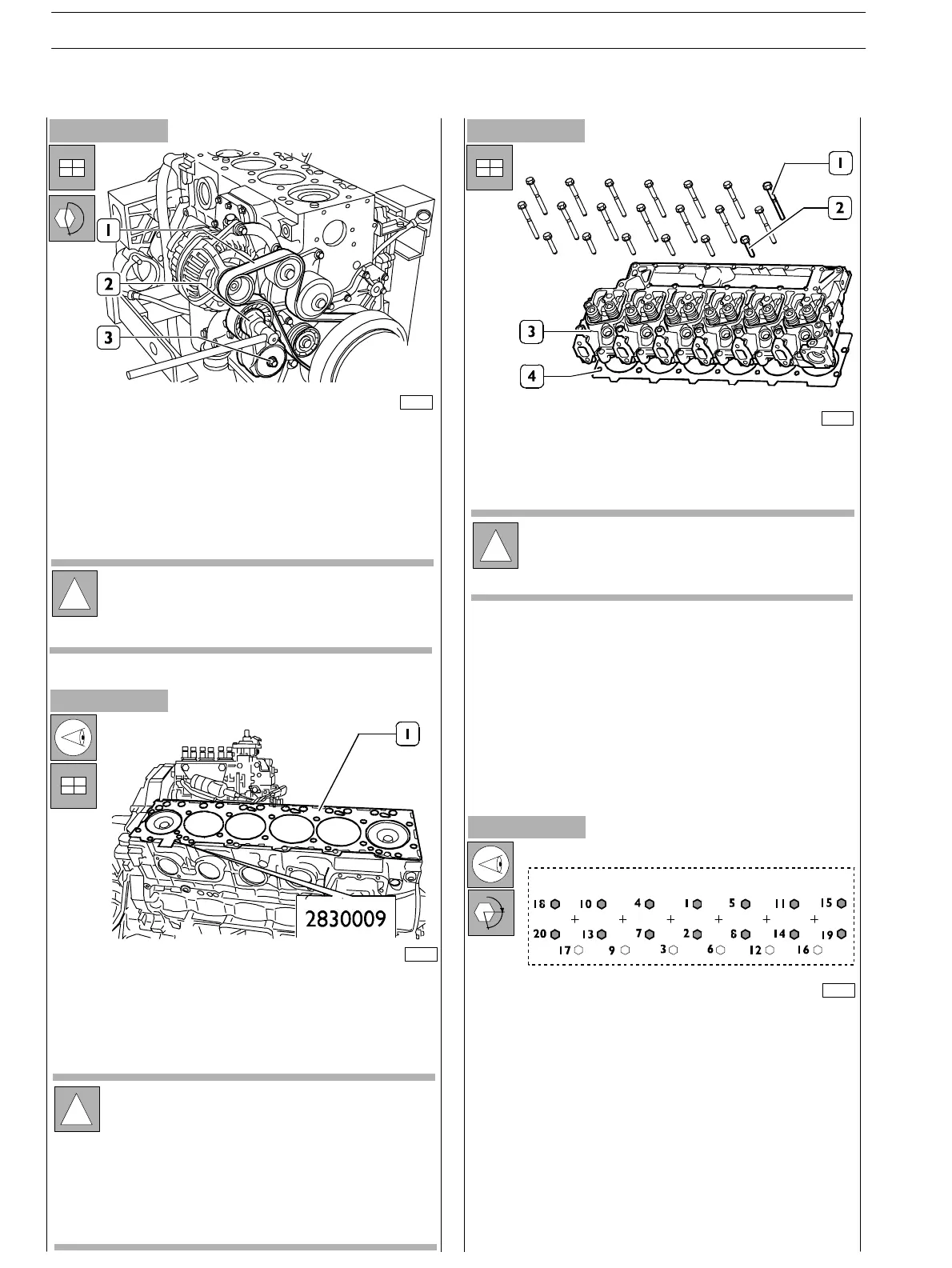 1

2

3

1

2830009

1

2

3

4

18 10 4 1 5 11 15
20 13 7 2 8 14 19
17 9 3 6 12 16