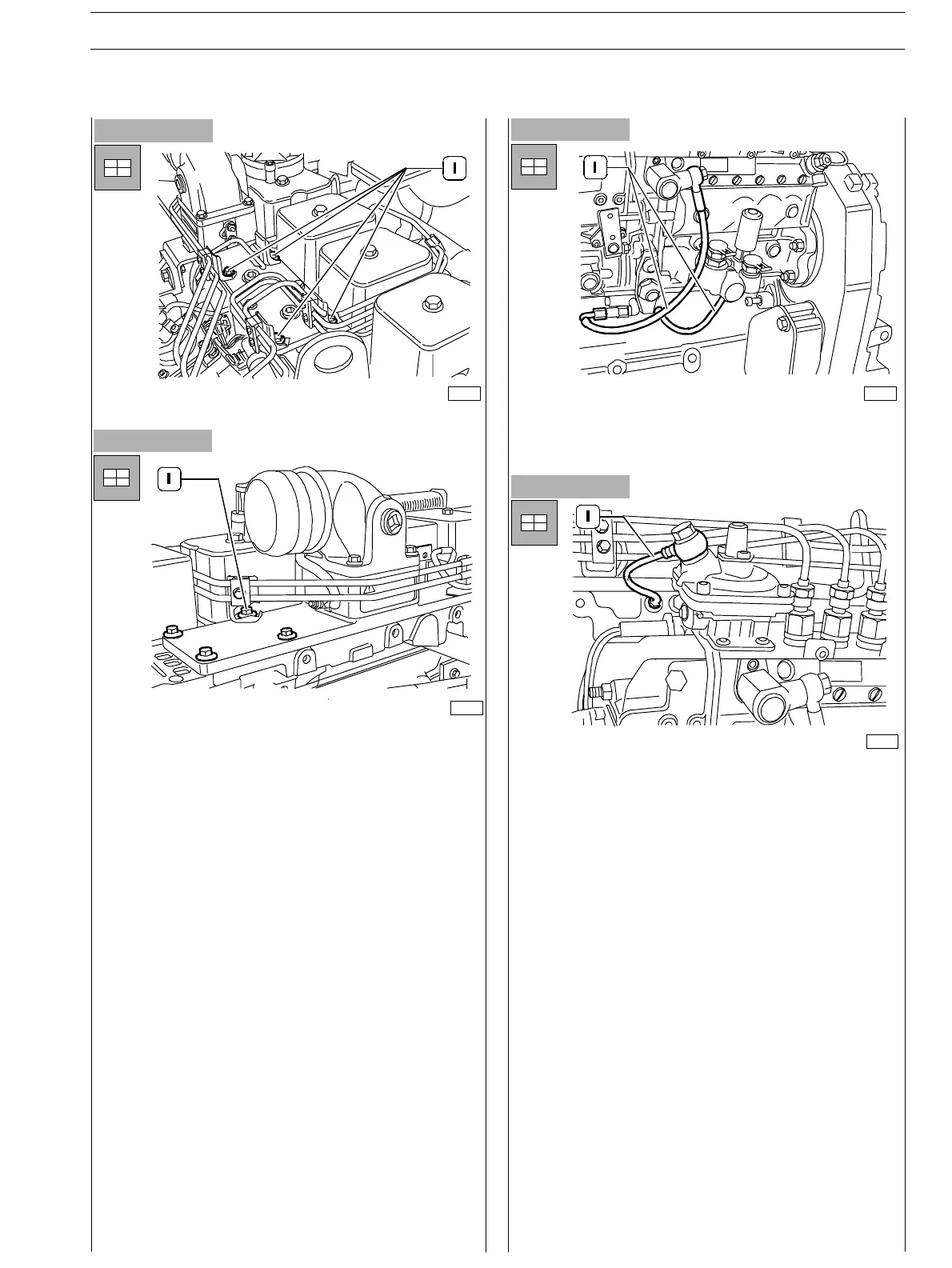 1

1

1

1