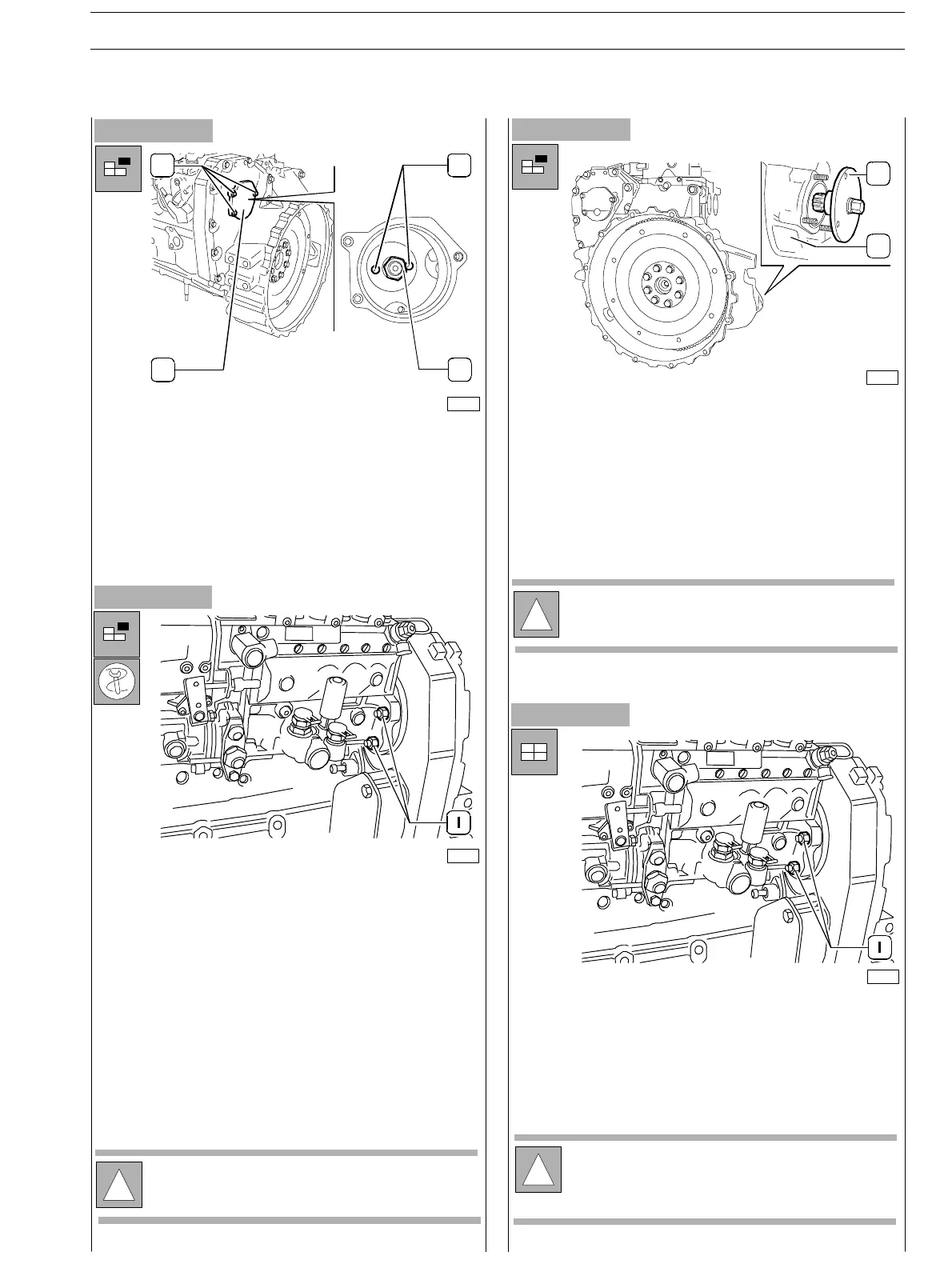 I

I