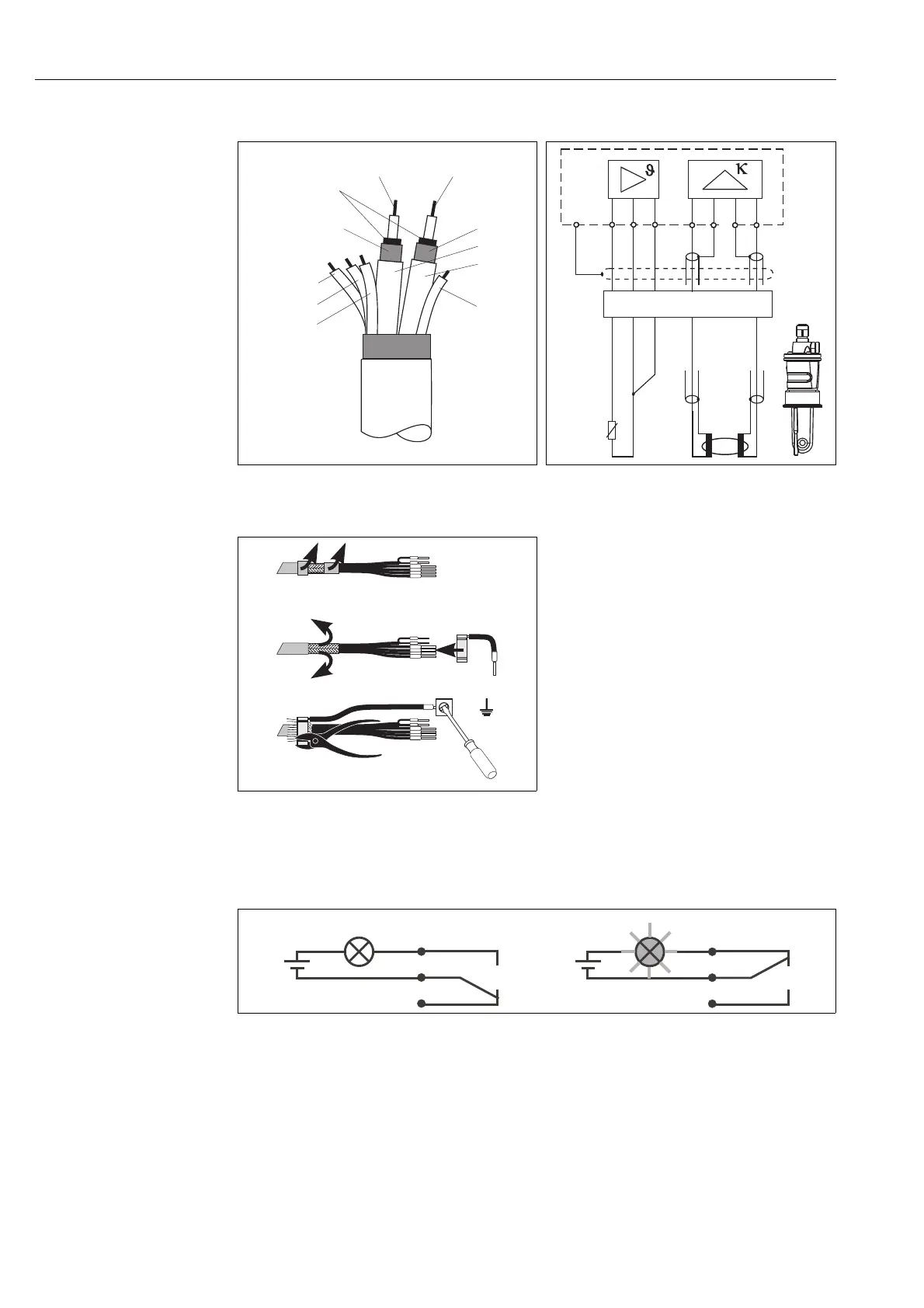 $\vartheta$

$\kappa$