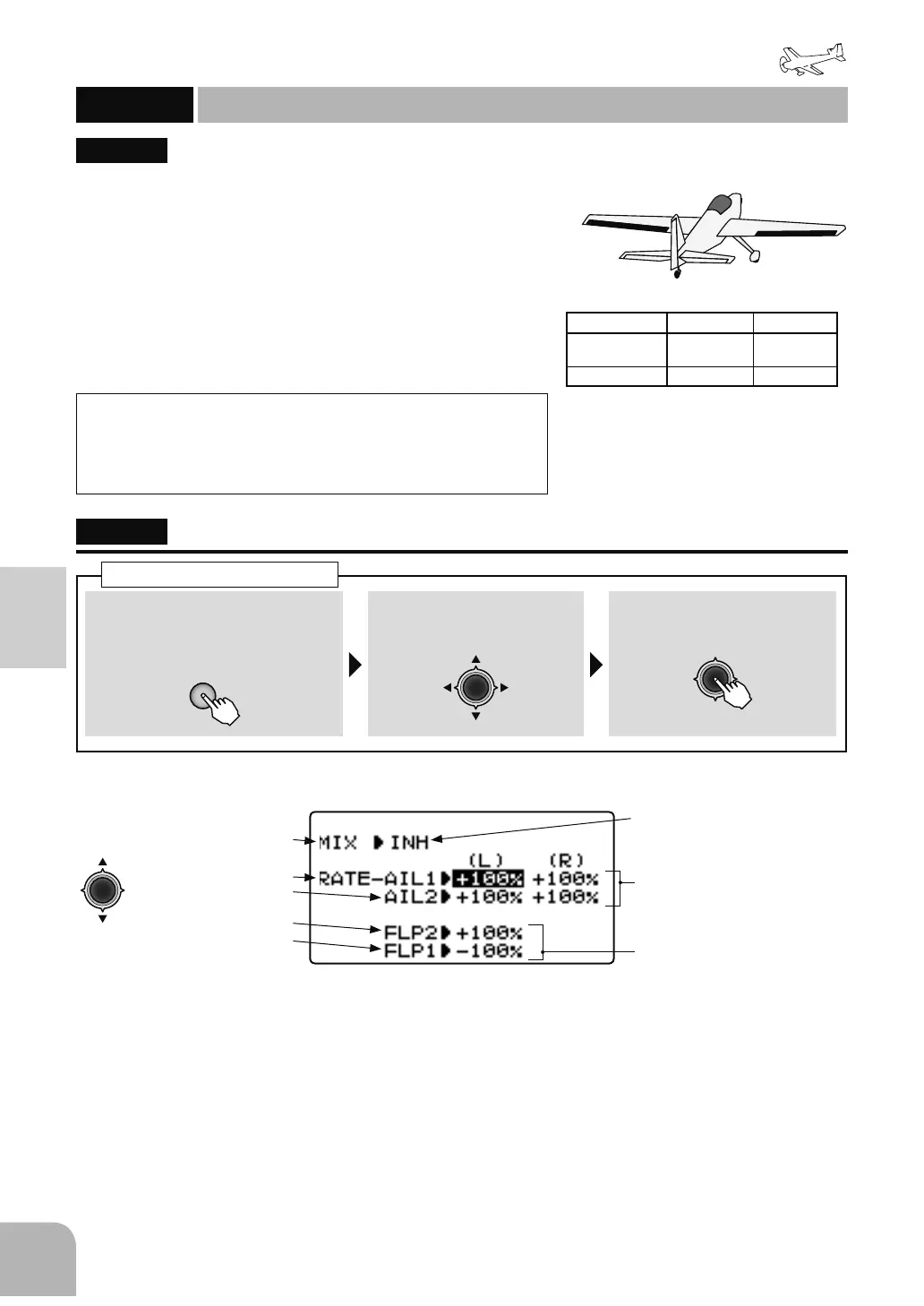 MIX ▶INH
(L) (R)
RATE-AIL1▶+100% +100%
AIL2▶+100% +100%
FLP2▶+100%
FLP1▶-100%