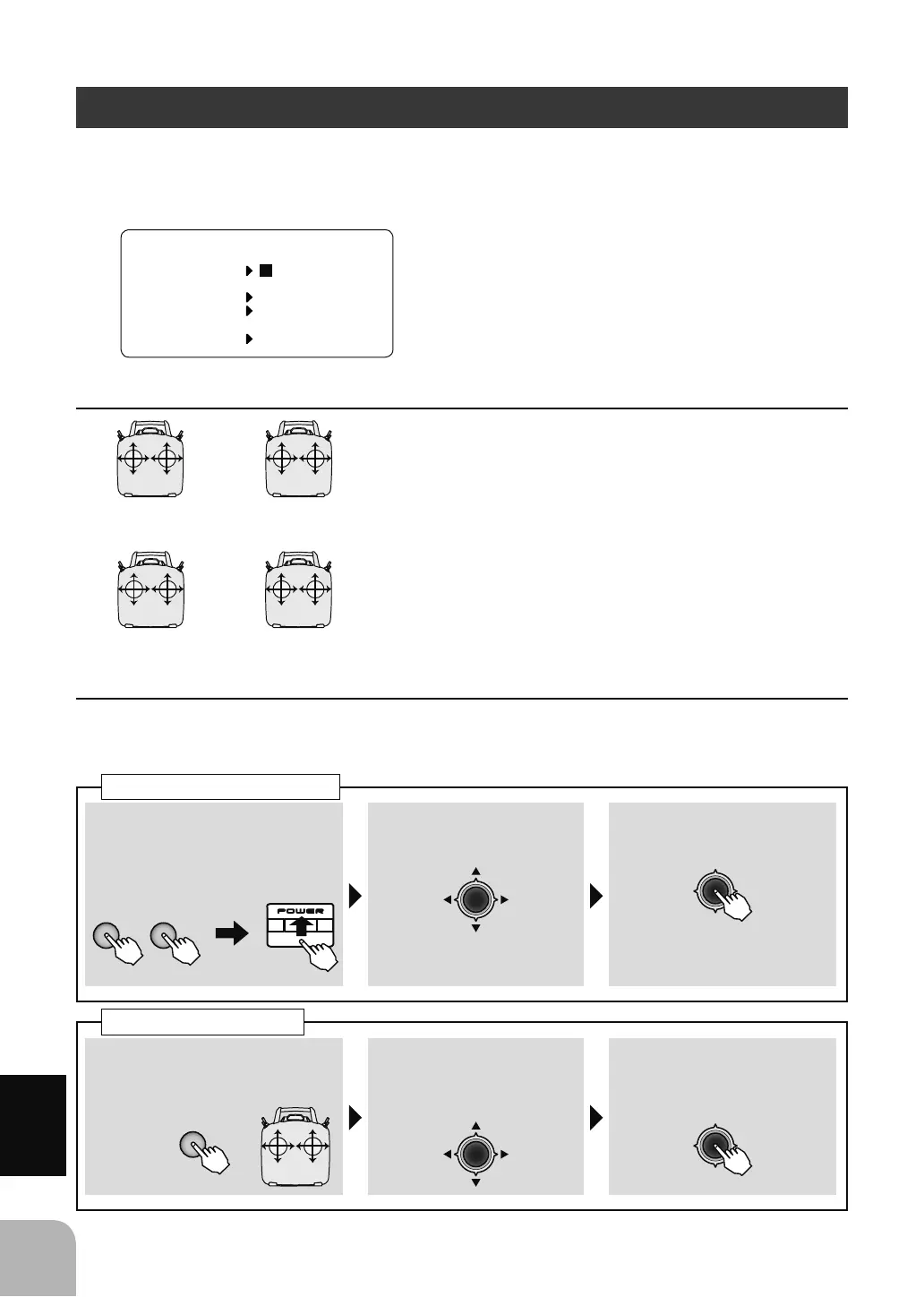 POWER