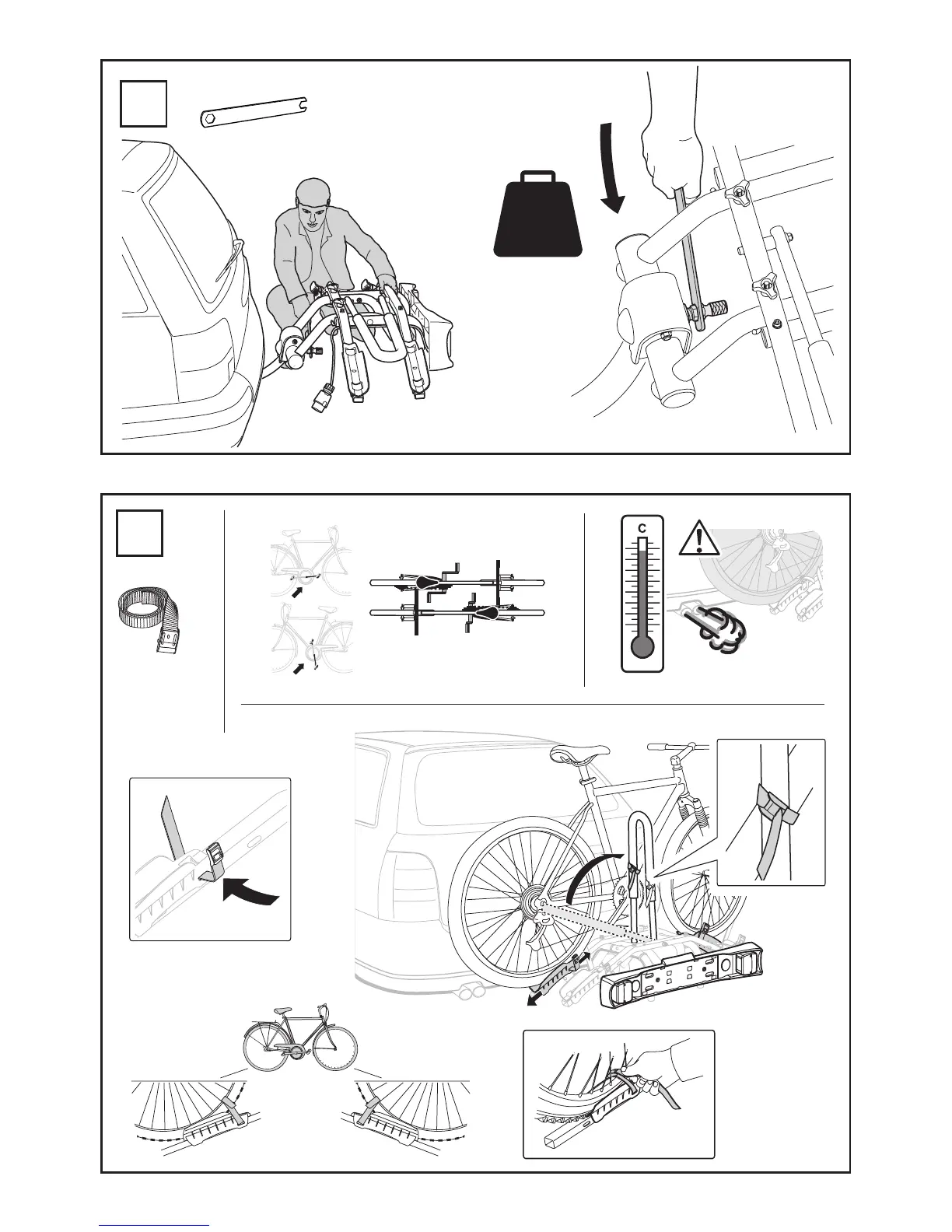 C