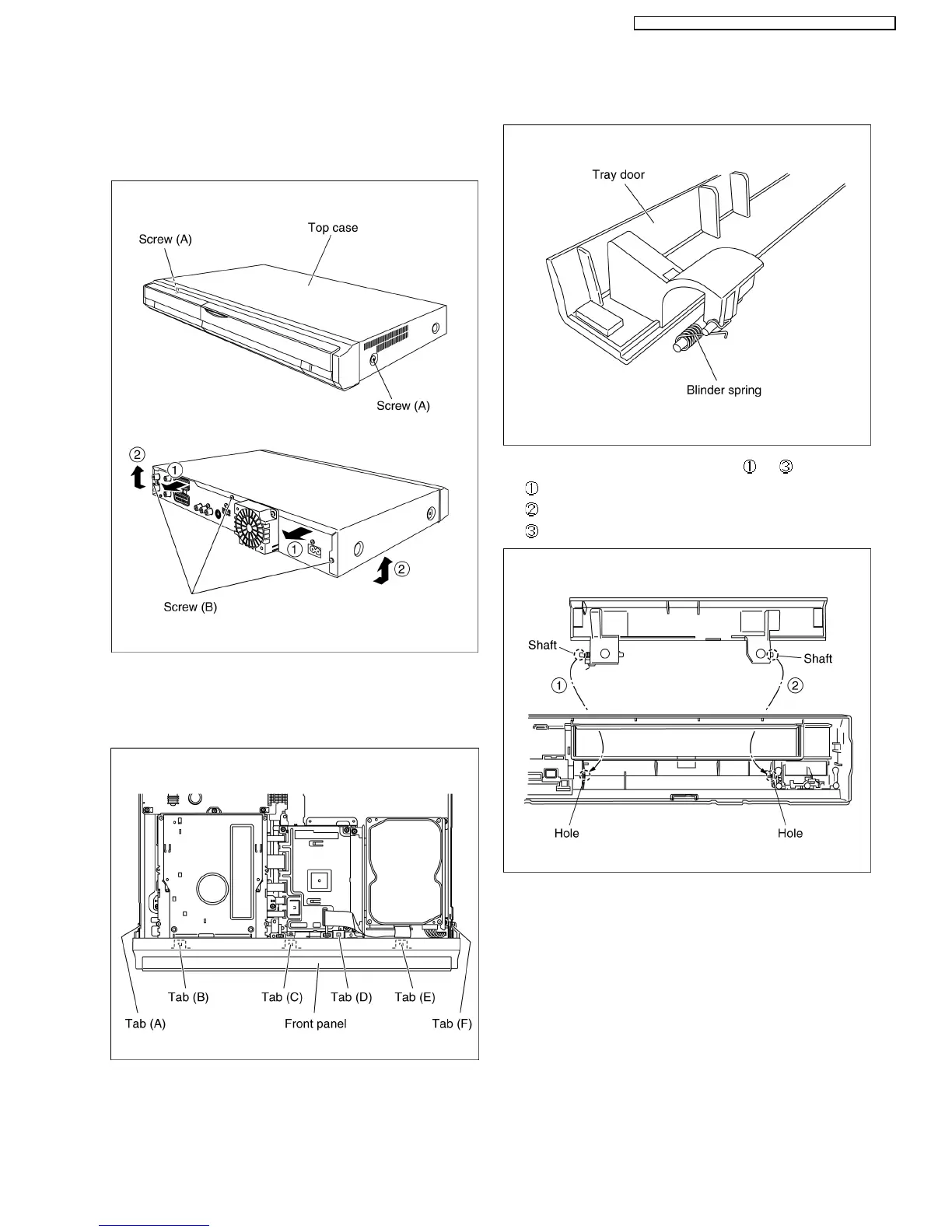 Screw (A)

Top case

Screw (A)

②

①

①

②

Screw (B)

Tab (B)

Tab (C)

Tab (D)

Tab (E)

Tab (A)

Front panel

Tab (F)

Tray door

Blinder spring

① ③

①

②

③

Shaft

Shaft

①

②

Hole

Hole