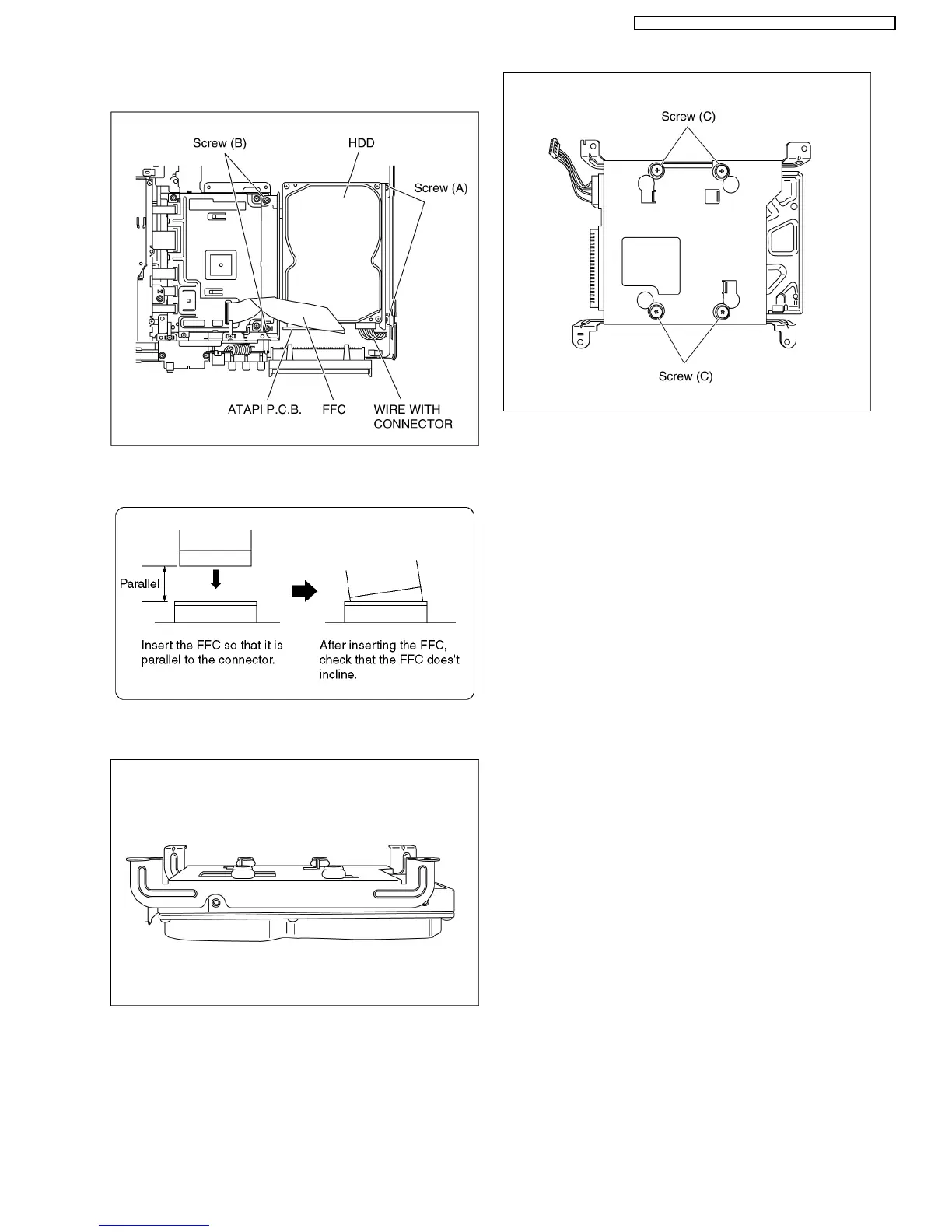 Screw (B)

HDD

Screw (A)

ATAPI P.C.B.

FFC

WIRE WITH CONNECTOR

Parallel

Insert the FFC so that it is parallel to the connector.

After inserting the FFC, check that the FFC does't incline.

Screw (C)

Screw (C)