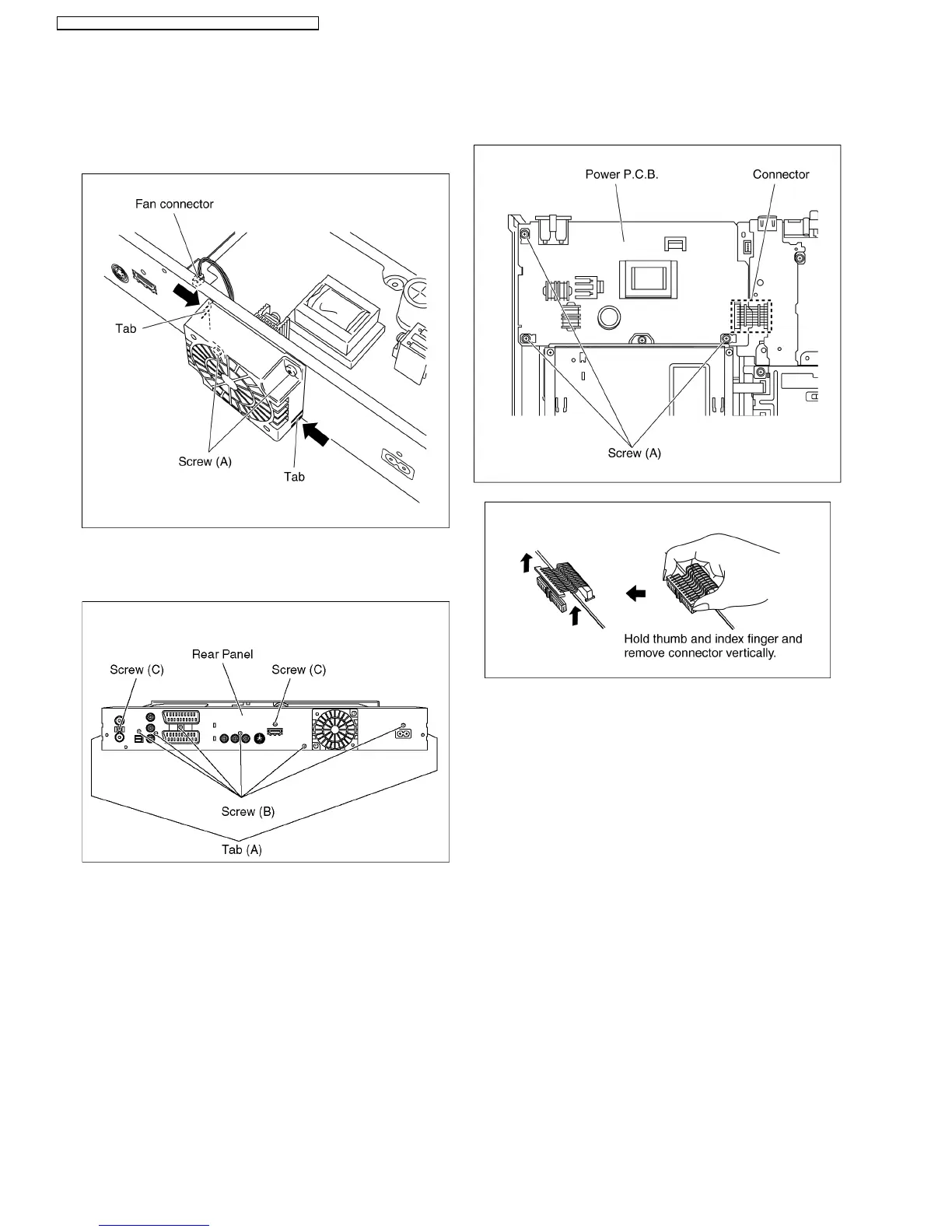 Fan connector

Tab

Screw (A)

Tab

Rear Panel

Screw (C)

Screw (C)

Screw (B)

Tab (A)

Power P.C.B.

Connector

Screw (A)

Hold thumb and index finger and remove connector vertically.