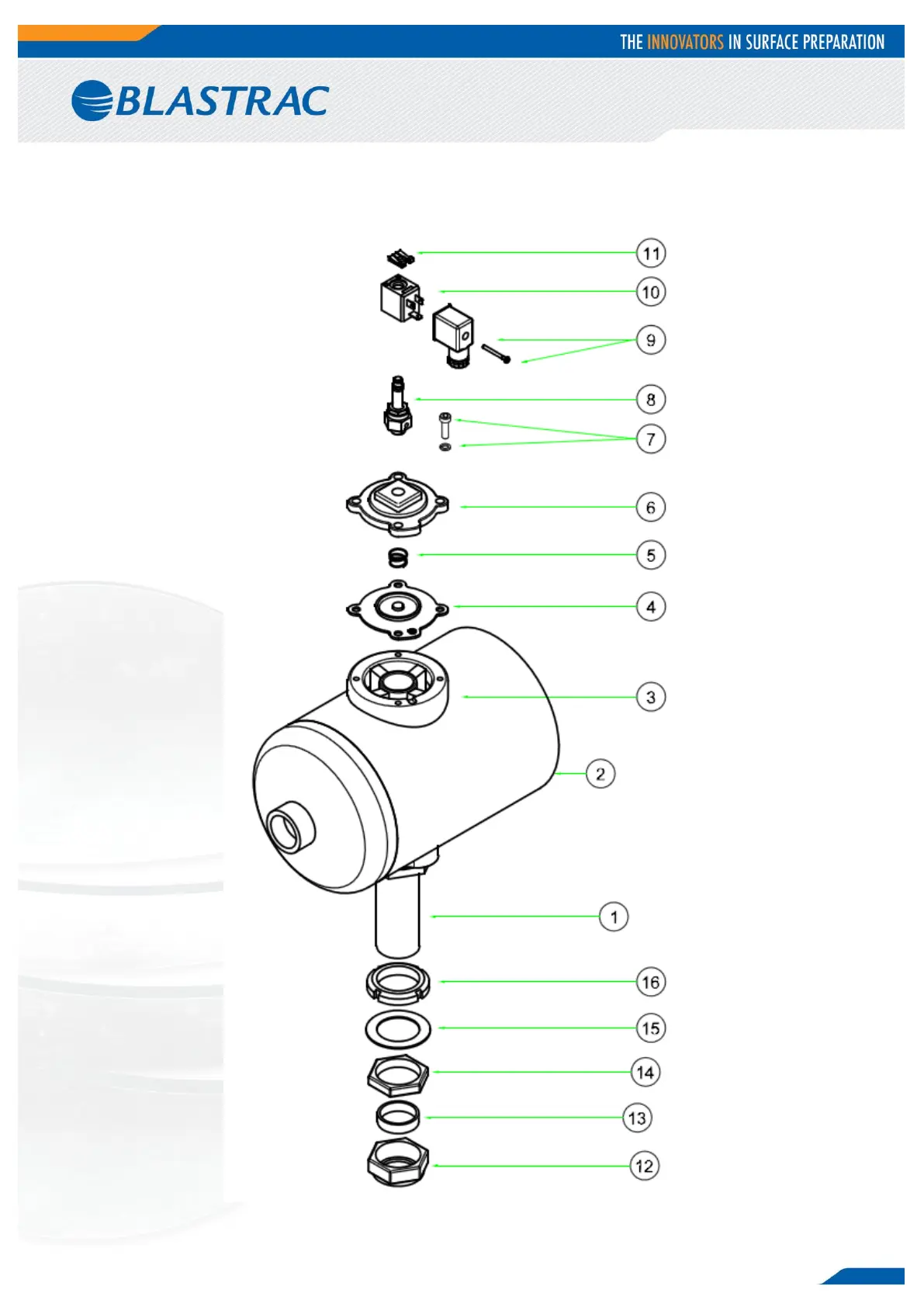 THE INNOVATORS IN SURFACE PREPARATION

BLASTRAC

11
10
9
8
7
6
5
4
3
2
1
16
15
14
13
12