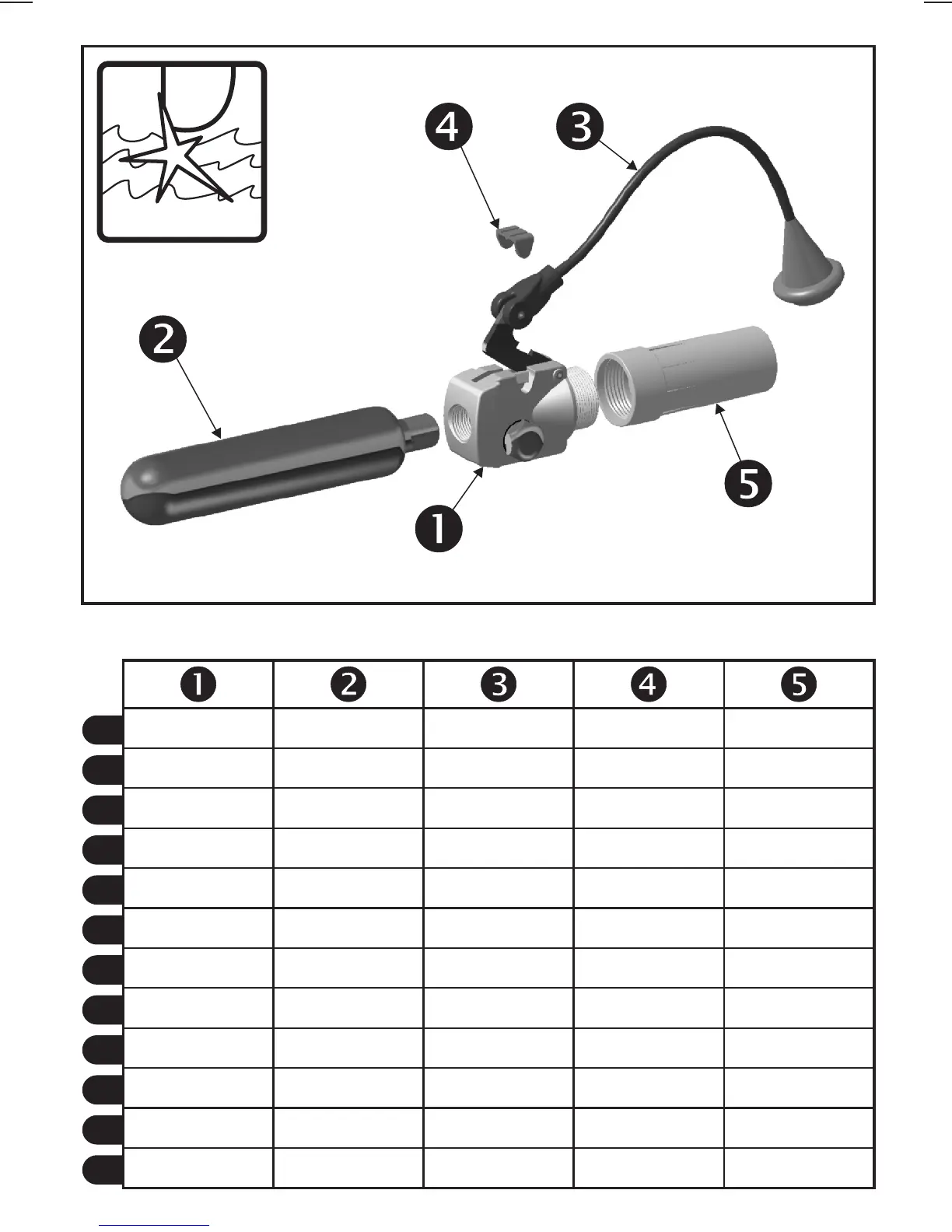 4 3

2

5

1

| 1 | 2 | 3 | 4 | 5 |
|---|---|---|---|---|
| | | | | |
| | | | | |
| | | | | |
| | | | | |
| | | | | |
| | | | | |
| | | | | |
| | | | | |
| | | | | |
| | | | | |
| | | | | |
| | | | | |