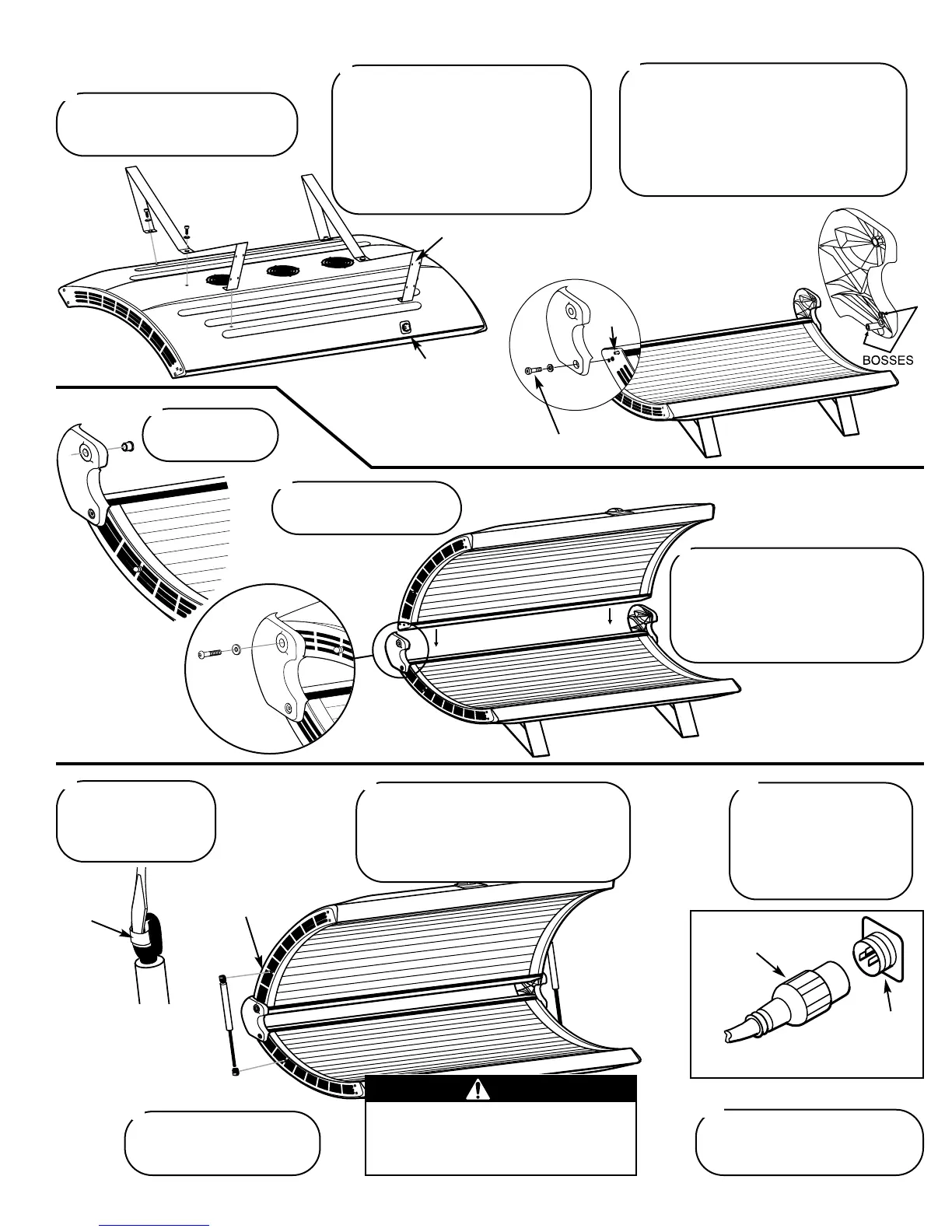 BOSSES