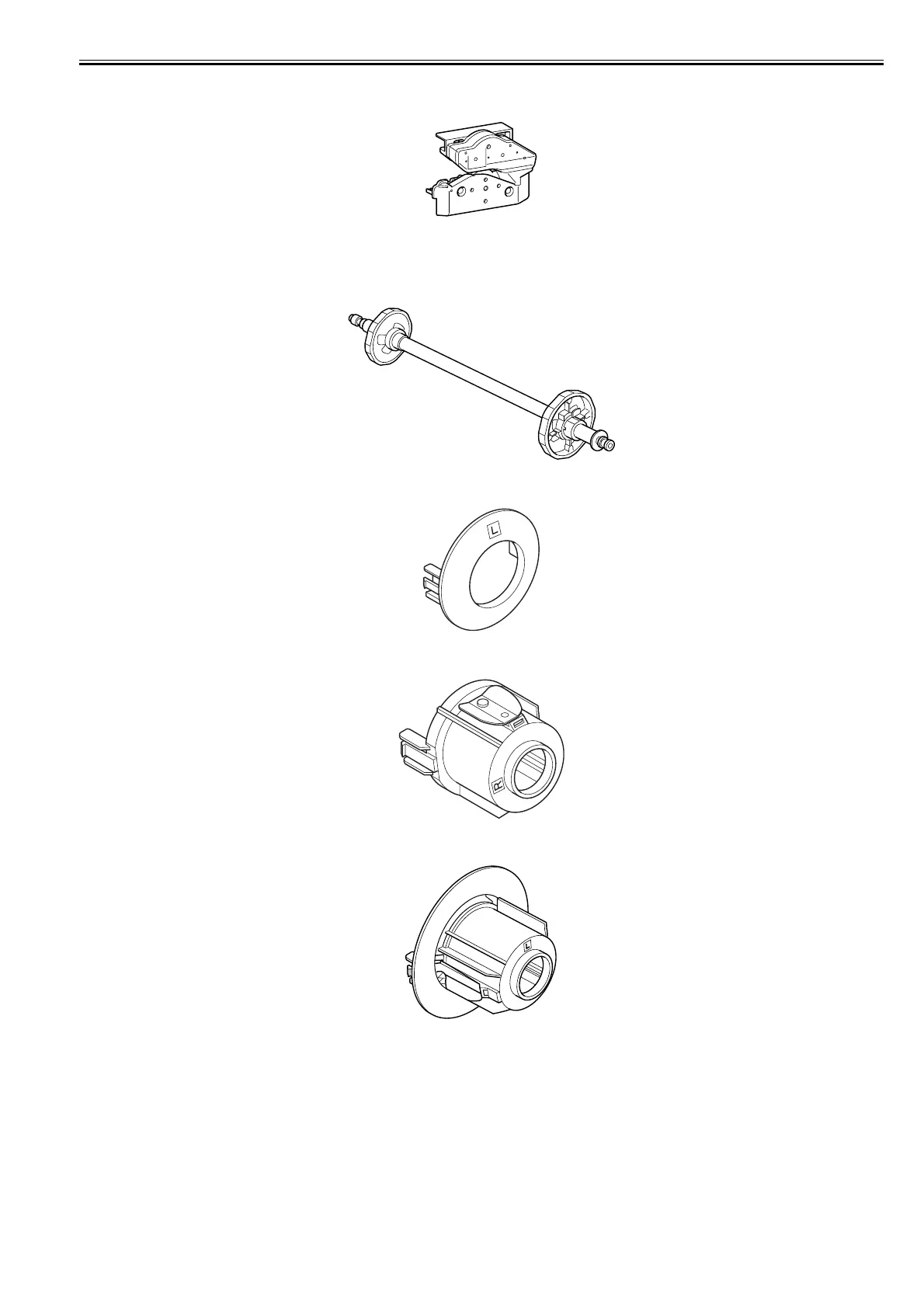 L

R

L