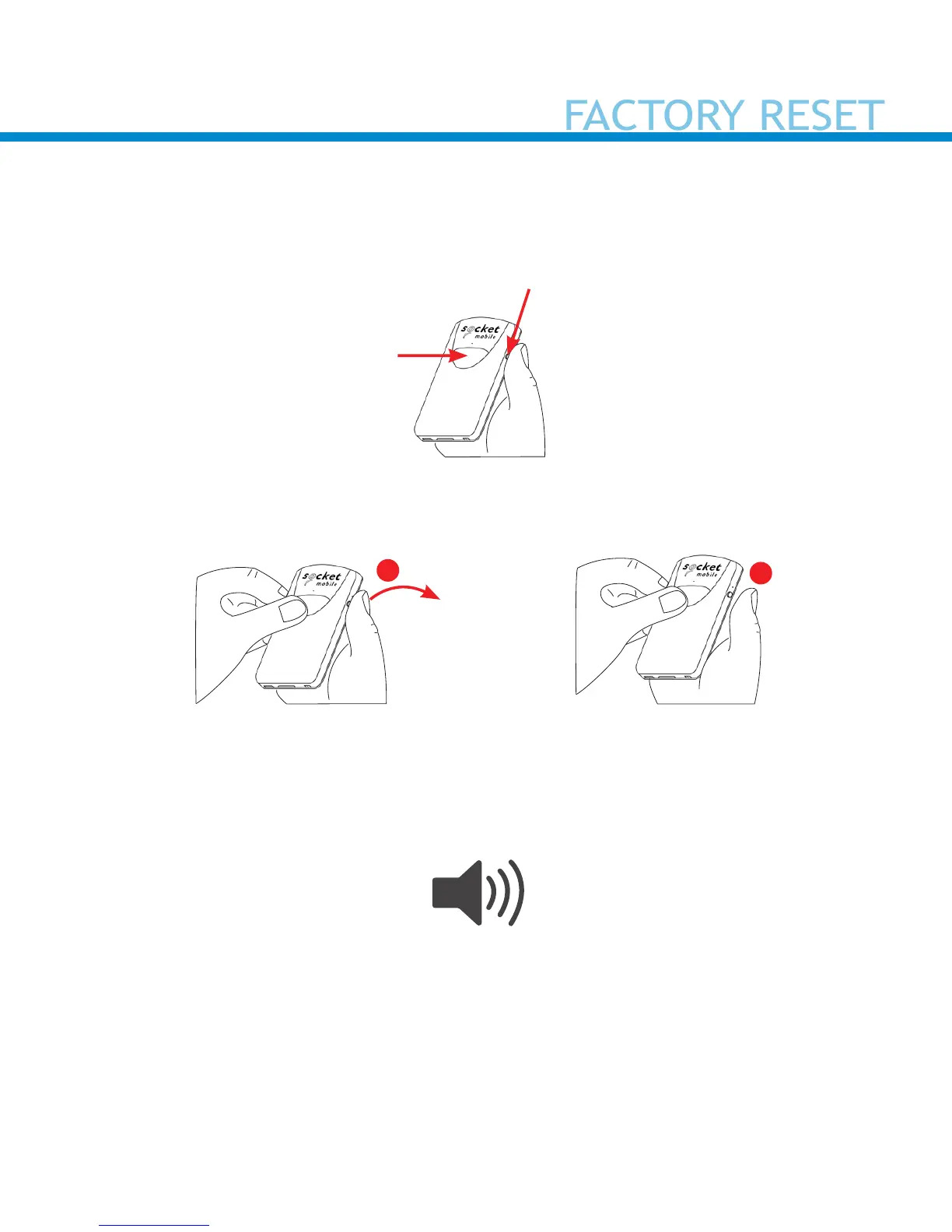 FACTORY RESET

socket mobile

socket mobile

socket mobile