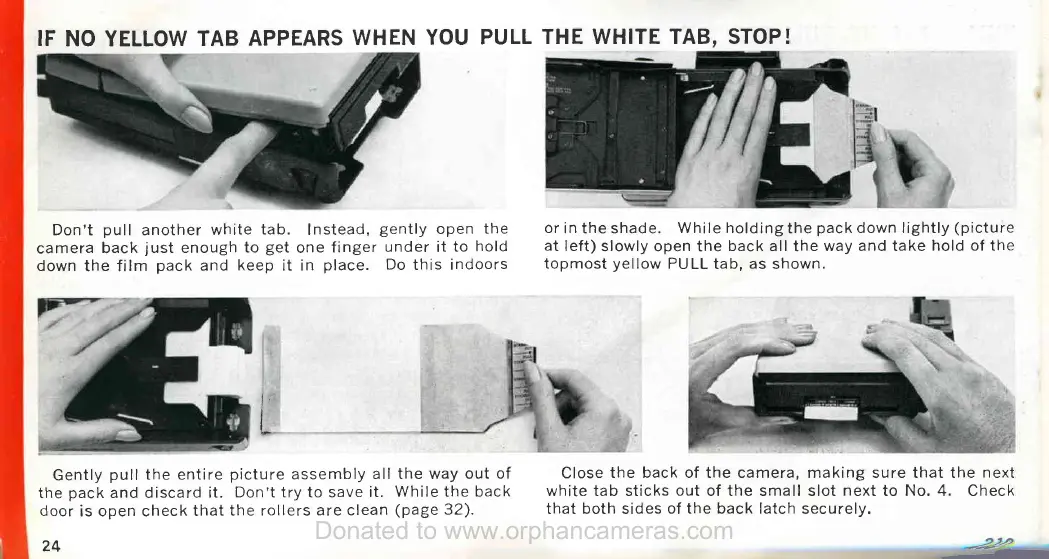 IF NO YELLOW TAB APPEARS WHEN YOU PULL THE WHITE TAB, STOP!

Don't pull another white tab. Instead, gently open the camera back just enough to get one finger under it to hold down the film pack and keep it in place. Do this indoors

or in the shade. While holding the pack down lightly (picture at left) slowly open the back all the way and take hold of the topmost yellow PULL tab, as shown.

Gently pull the entire picture assembly all the way out of the pack and discard it. Don't try to save it. While the back door is open check that the rollers are clean (page 32).

Close the back of the camera, making sure that the next white tab sticks out of the small slot next to No. 4. Check that both sides of the back latch securely.

Donated to www.orphancameras.com

24