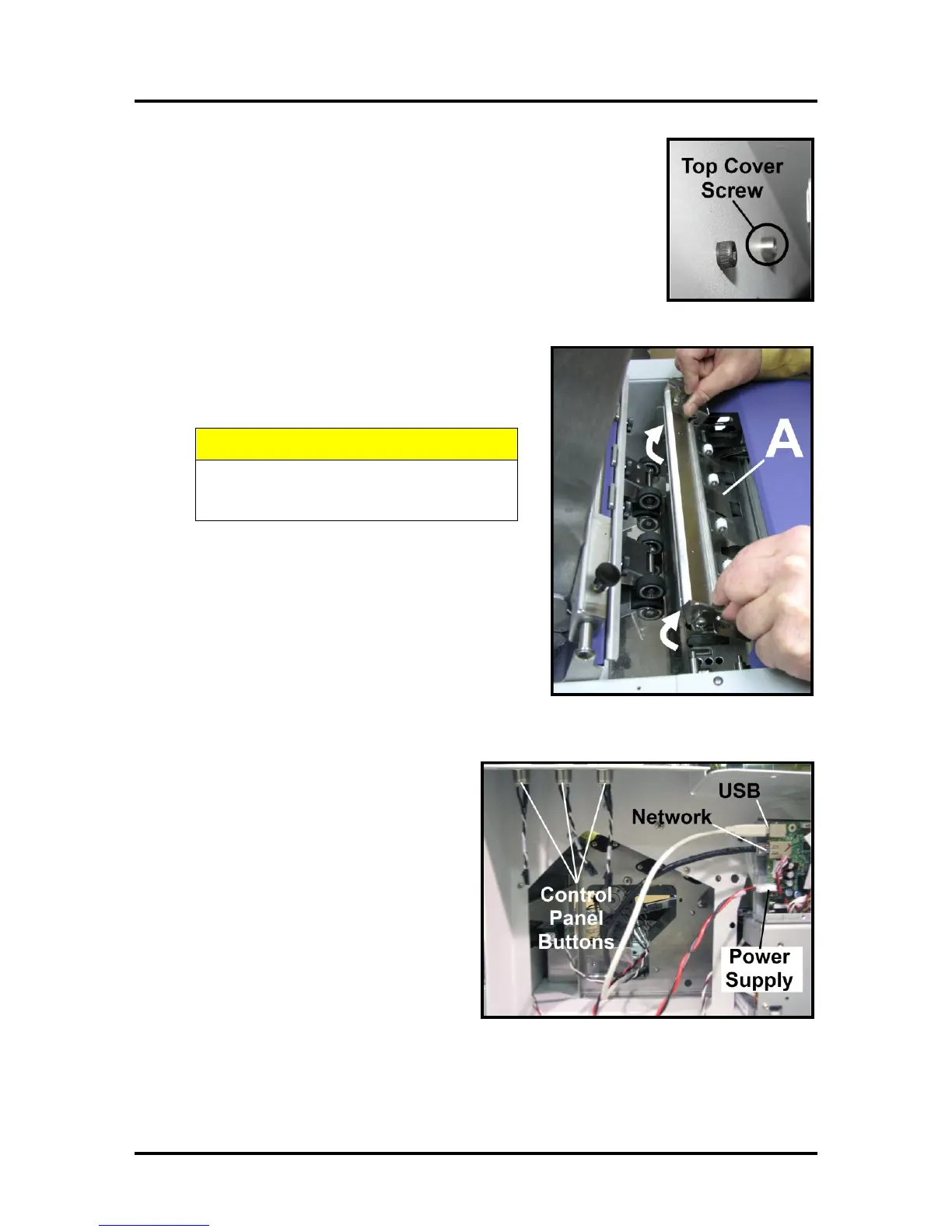 Top Cover Screw

A

USB

Network

Control Panel Buttons

Power Supply