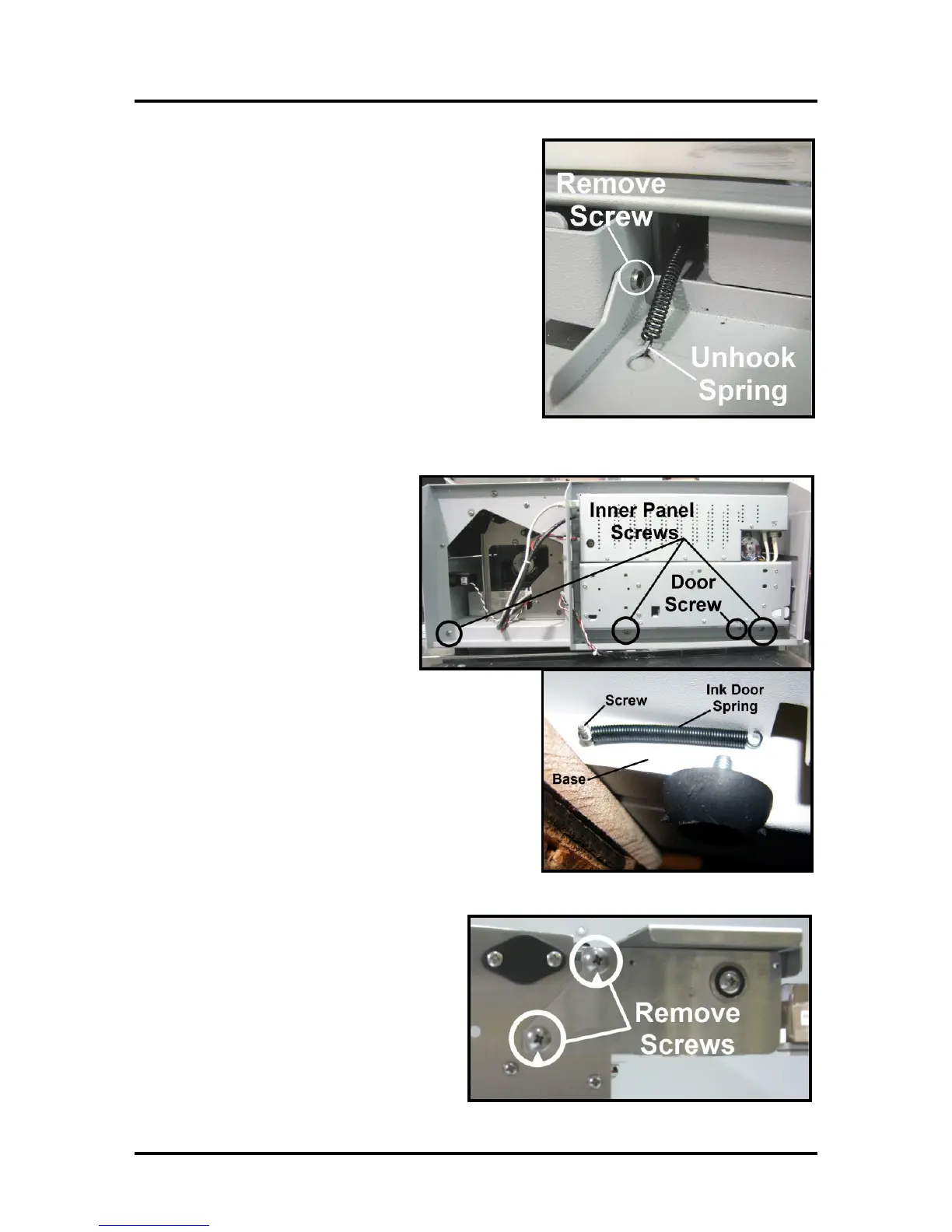 Remove Screw

Unhook Spring

Inner Panel Screws

Door Screw

Screw

Ink Door Spring

Base

Remove Screws