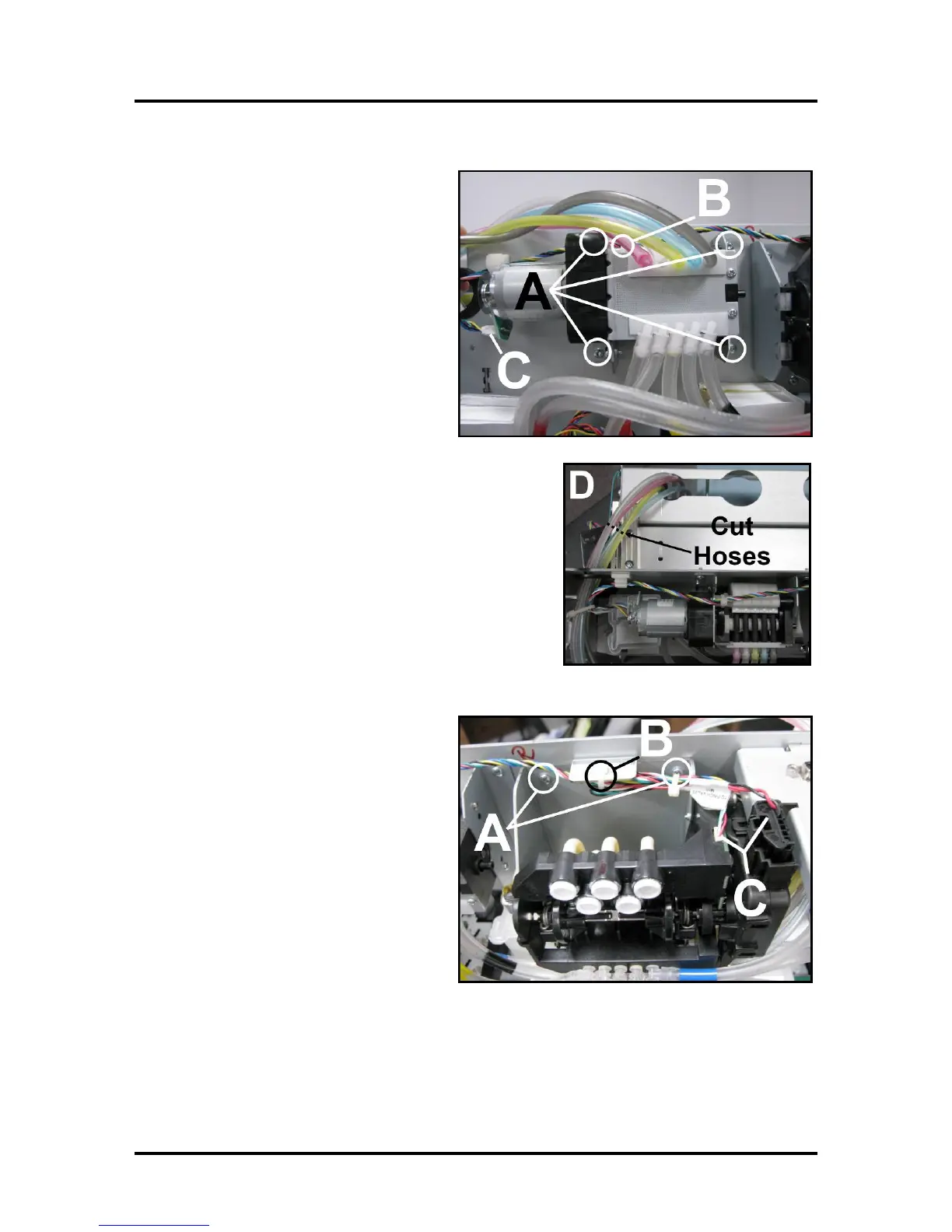 B
A
C

D
Cut
Hoses

B
A
C