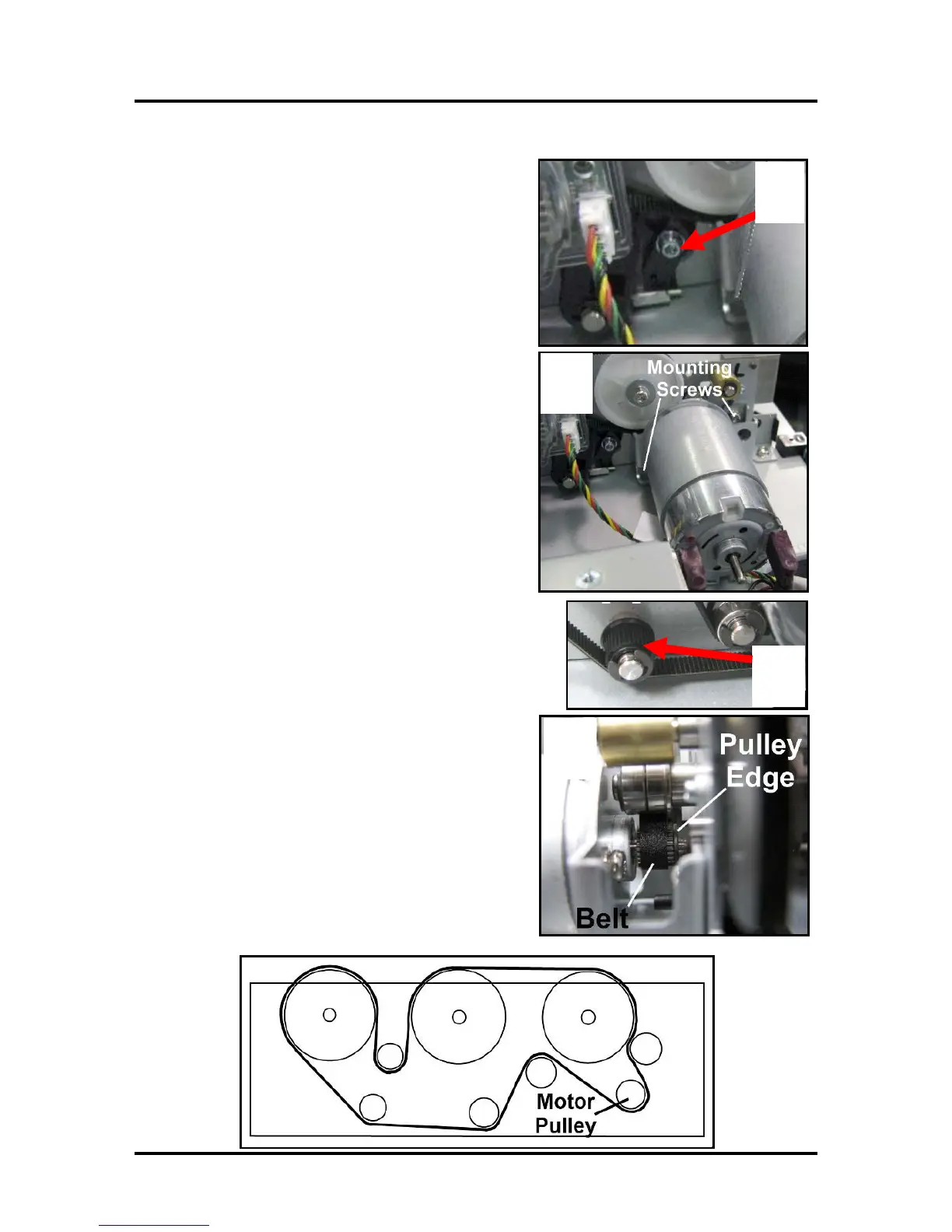 Mounting Screws

Pulley Edge

Belt

Motor Pulley