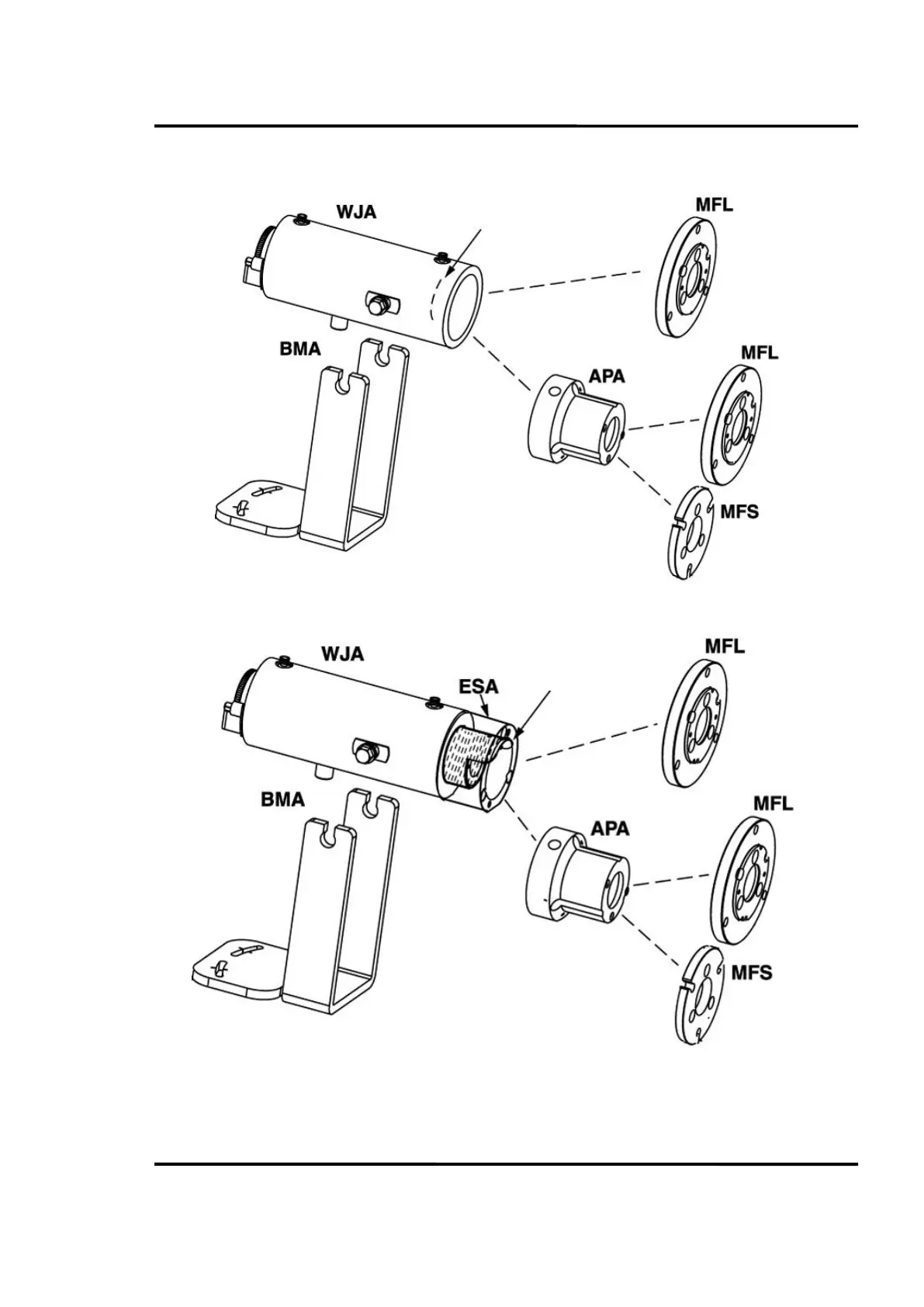 WJA

MFL

BMA

MFL

APA

MFS

WJA

MFL

ESA

BMA

MFL

APA

MFS