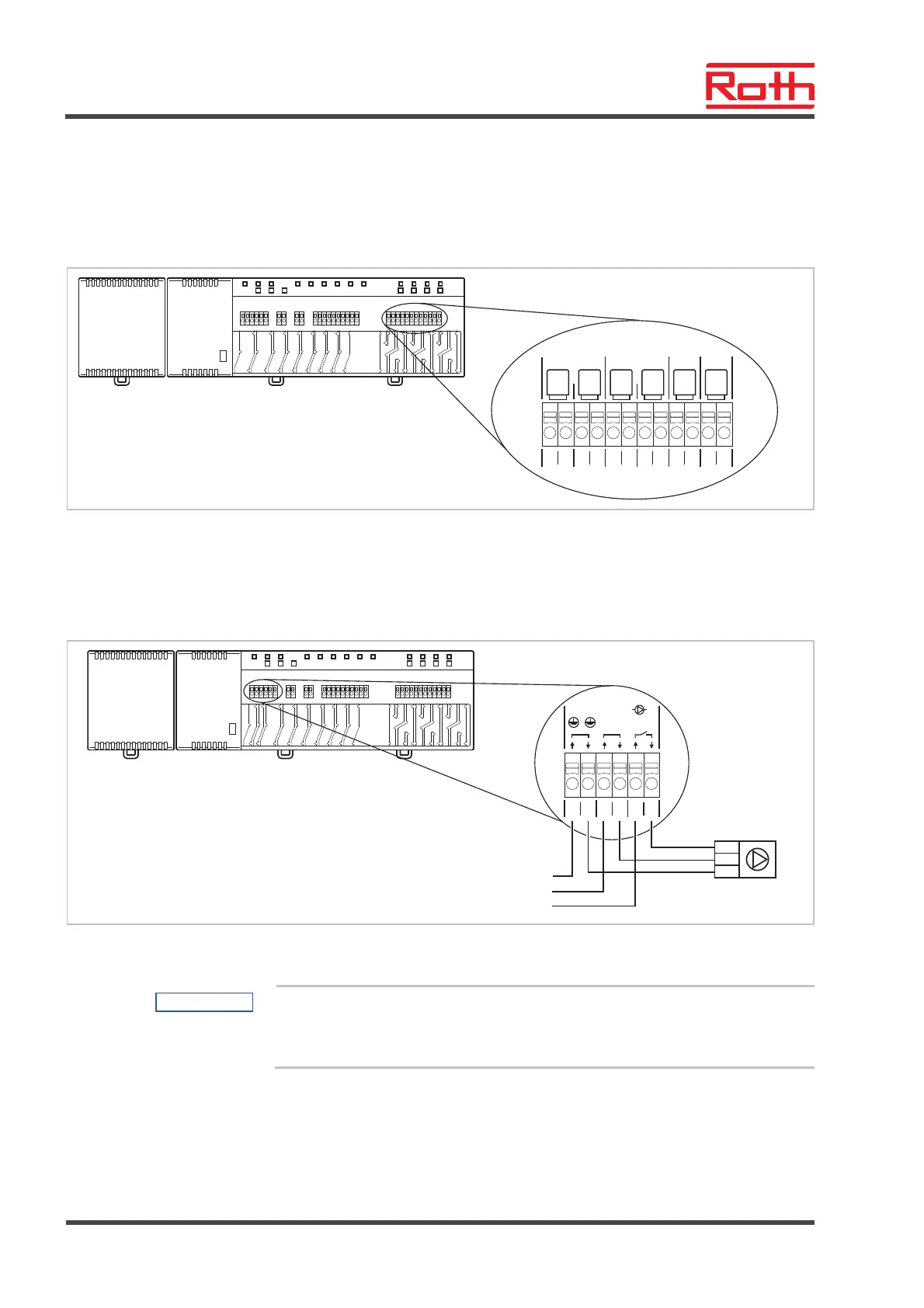 Roth