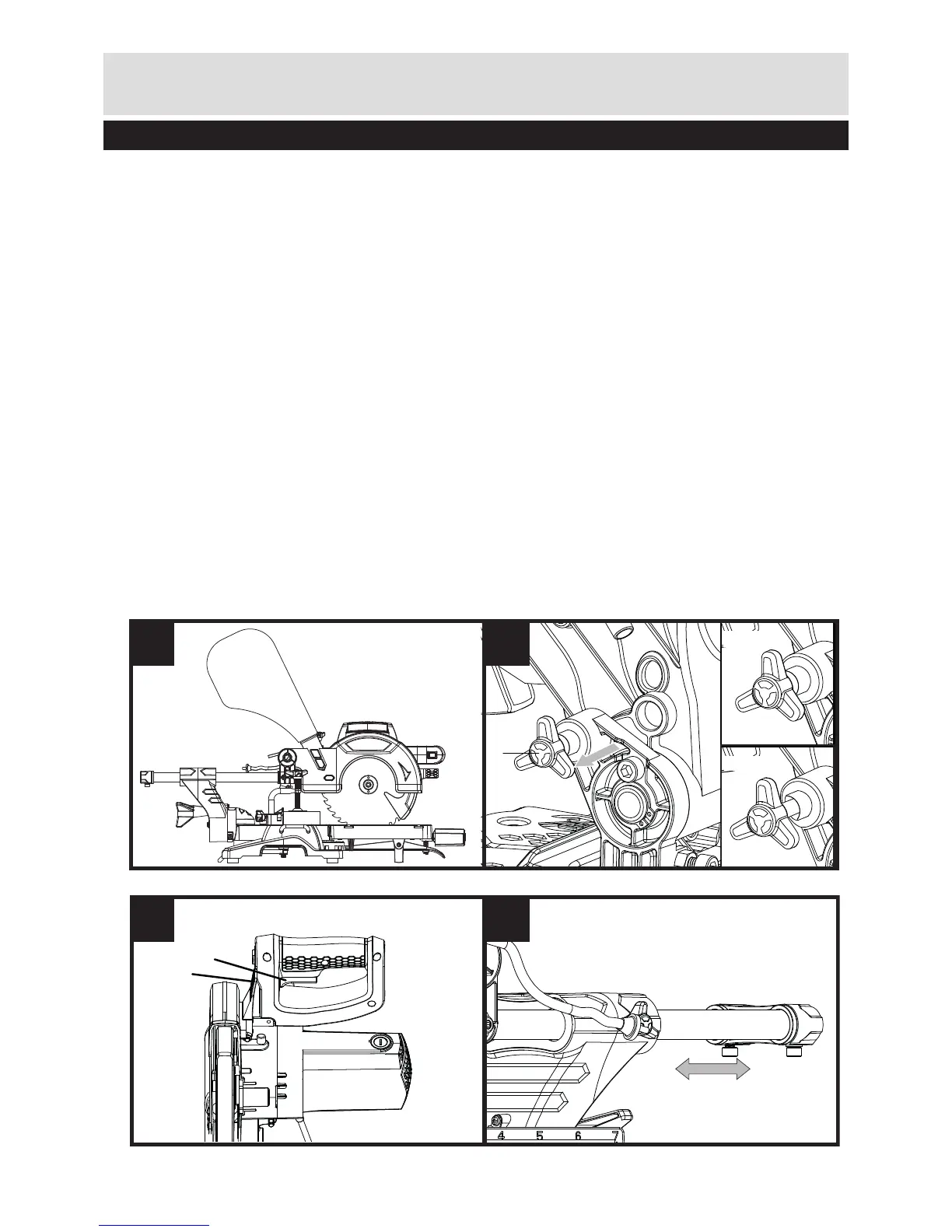 4 5 6 7