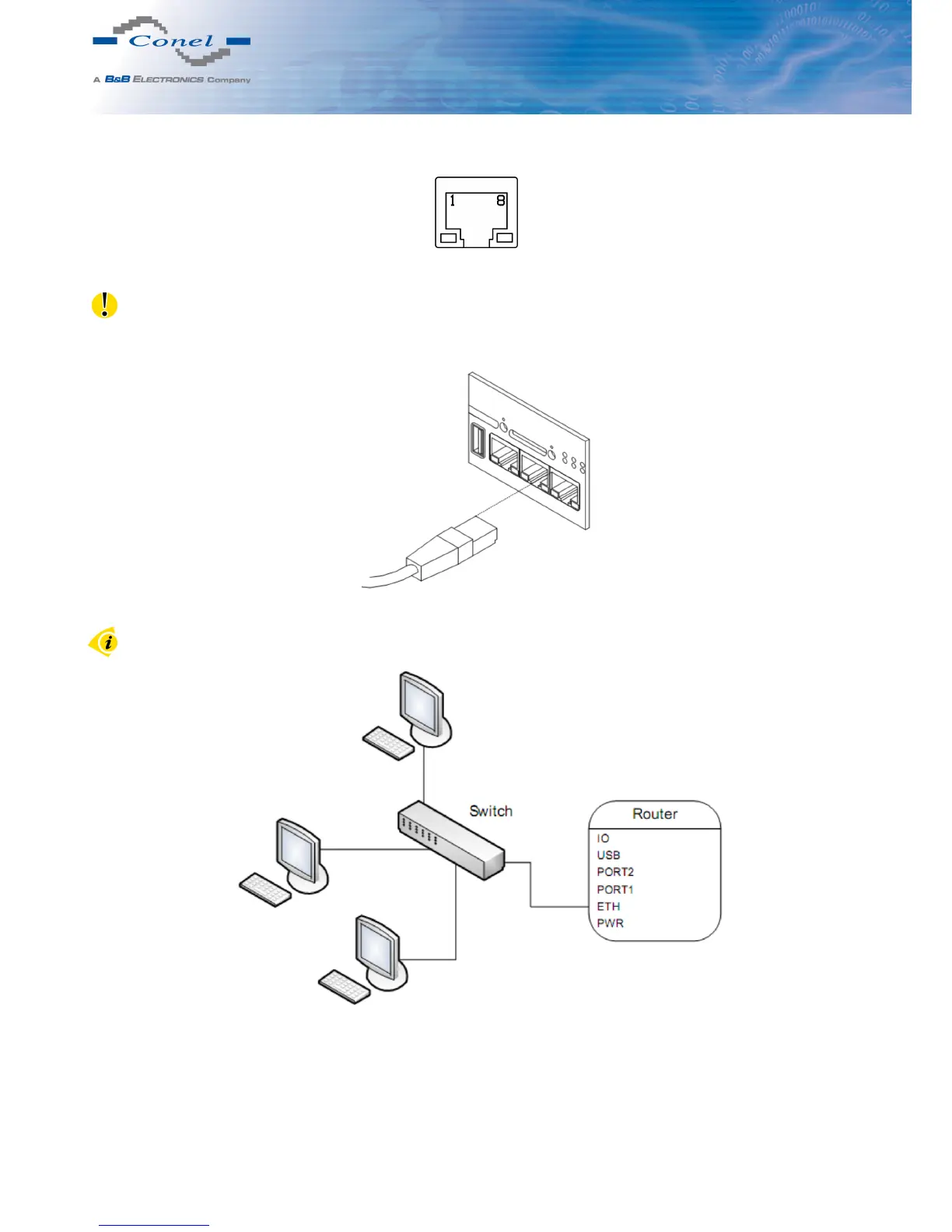 Conel

A B&B ELECTRONICS Company

1 8

Switch

Router
IO
USB
PORT2
PORT1
ETH
PWR