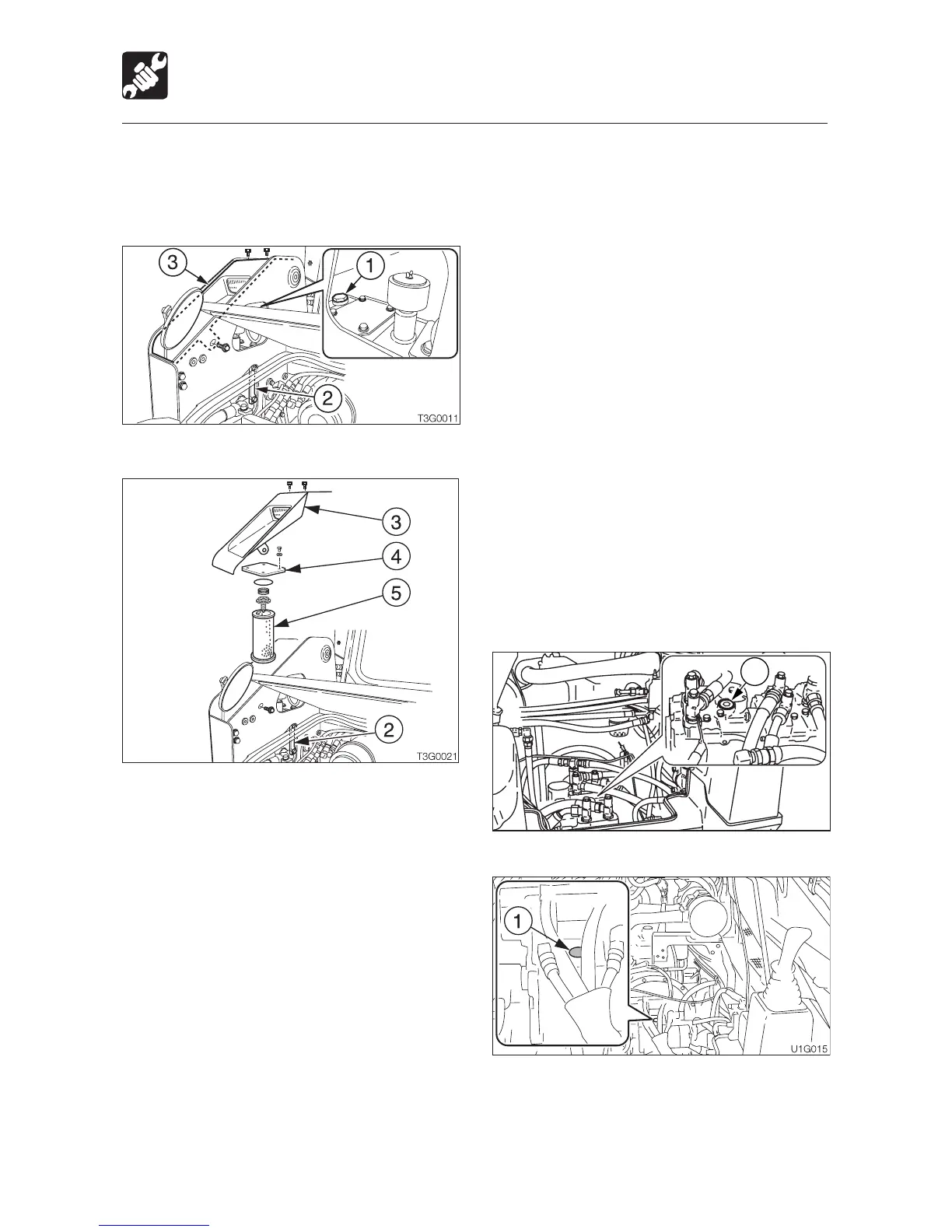 3

1

2

T3G0011

3

4

5

2

T3G0021

1

U1G015