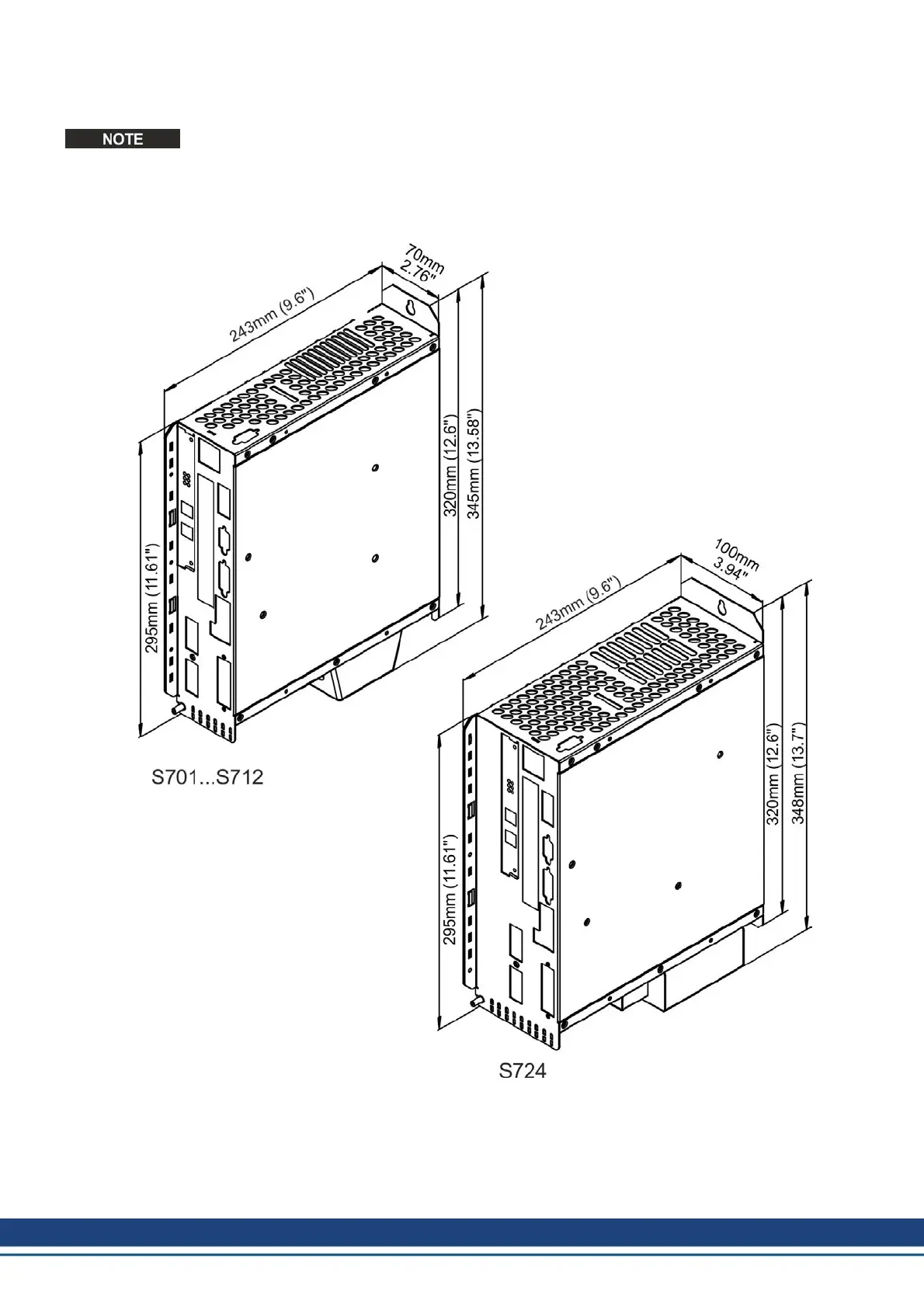 NOTE

70mm
2.76"
243mm (9.6")
320mm (12.6")
345mm (13.58")
295mm (11.61")
S701...S712

100mm
3.94"
243mm (9.6")
320mm (12.6")
348mm (13.7")
295mm (11.61")
S724